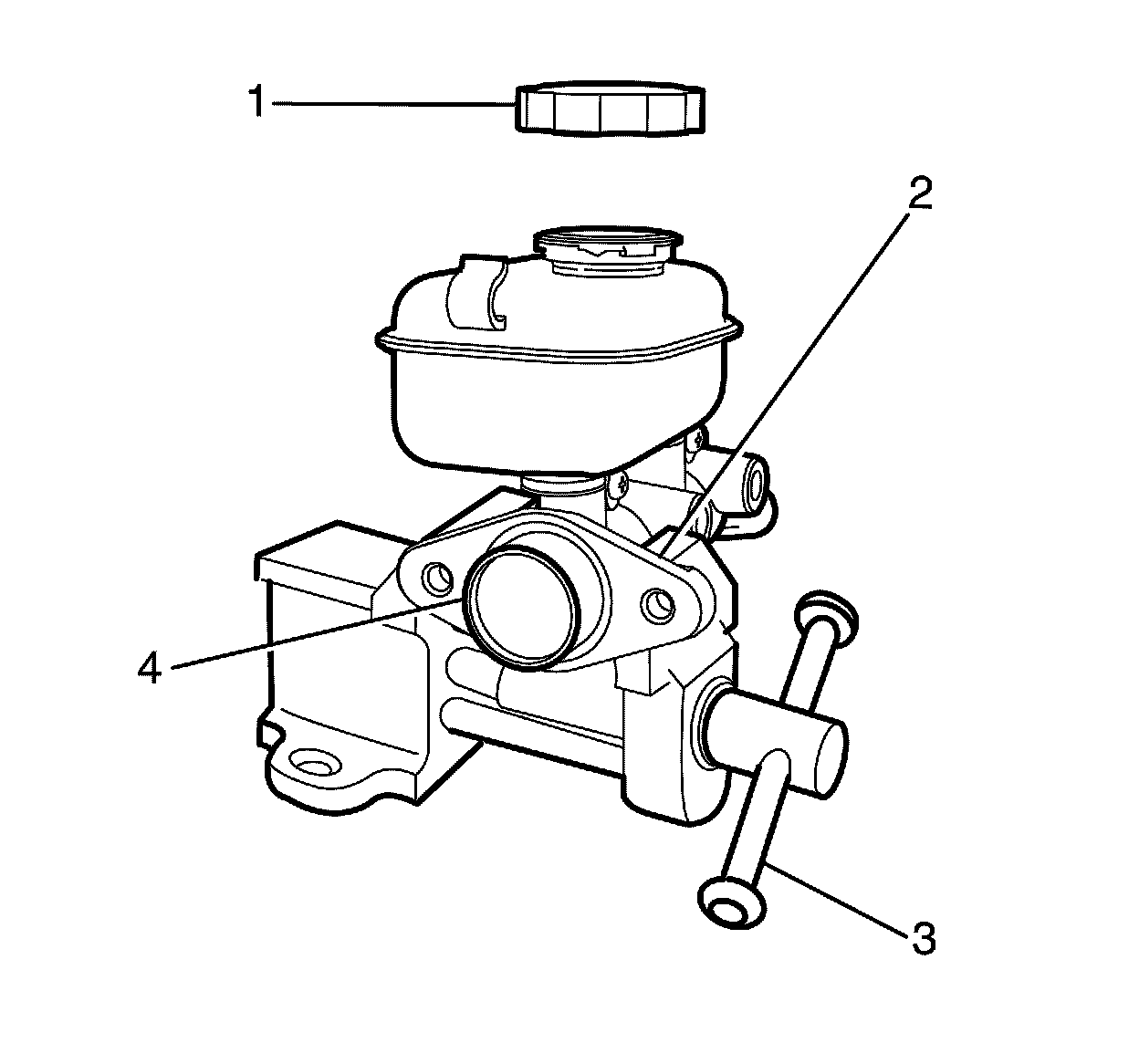 1
2
4
3