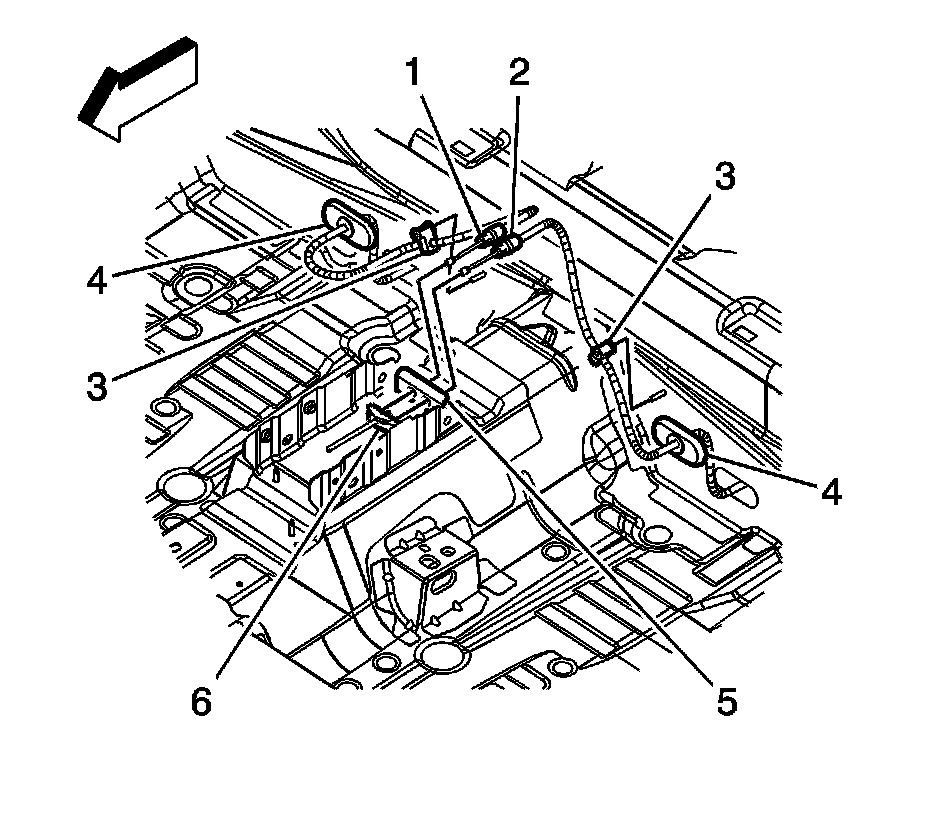 1
2
3
4
3
4
6
5