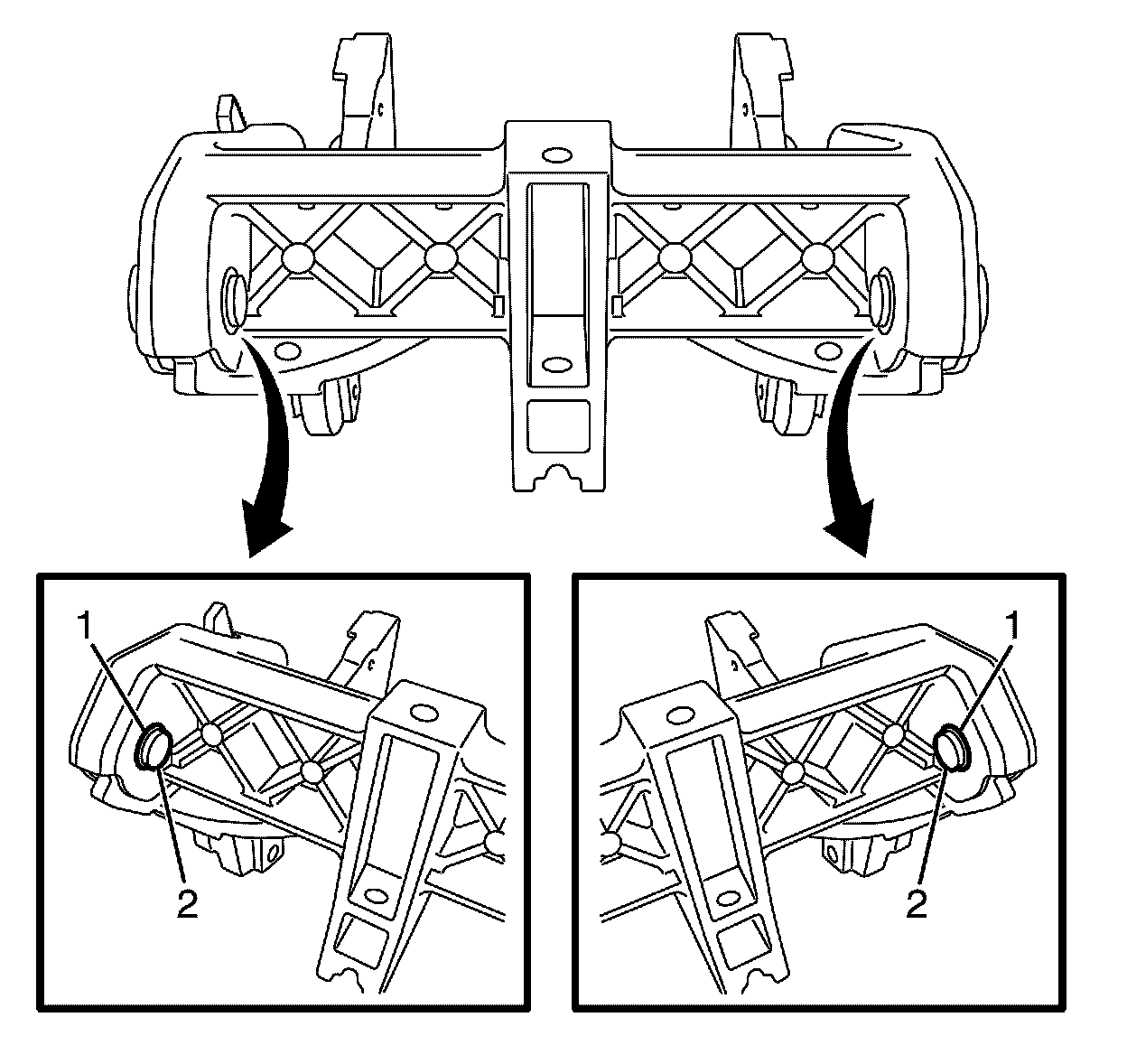 1
2
1
2