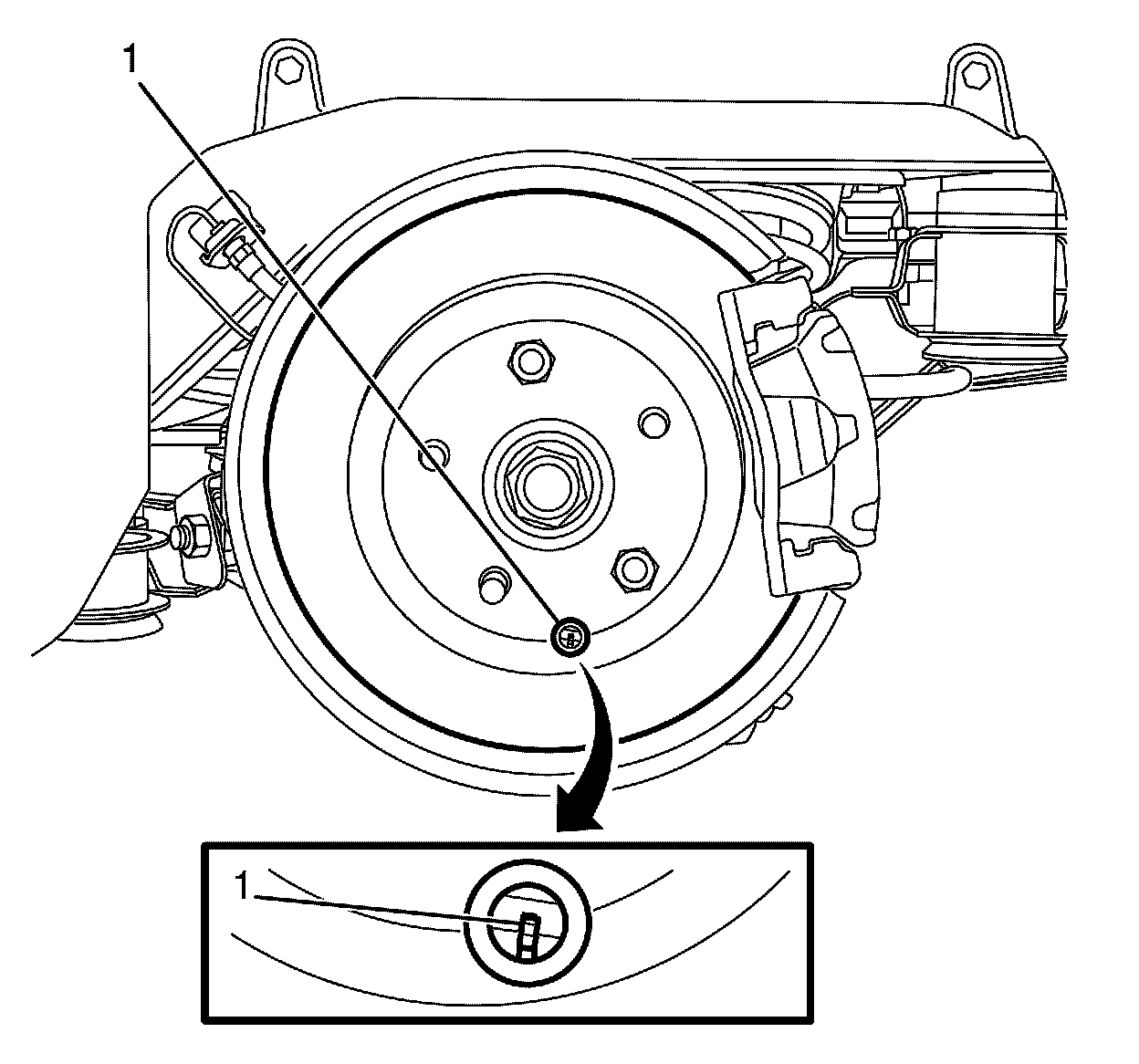 1

1