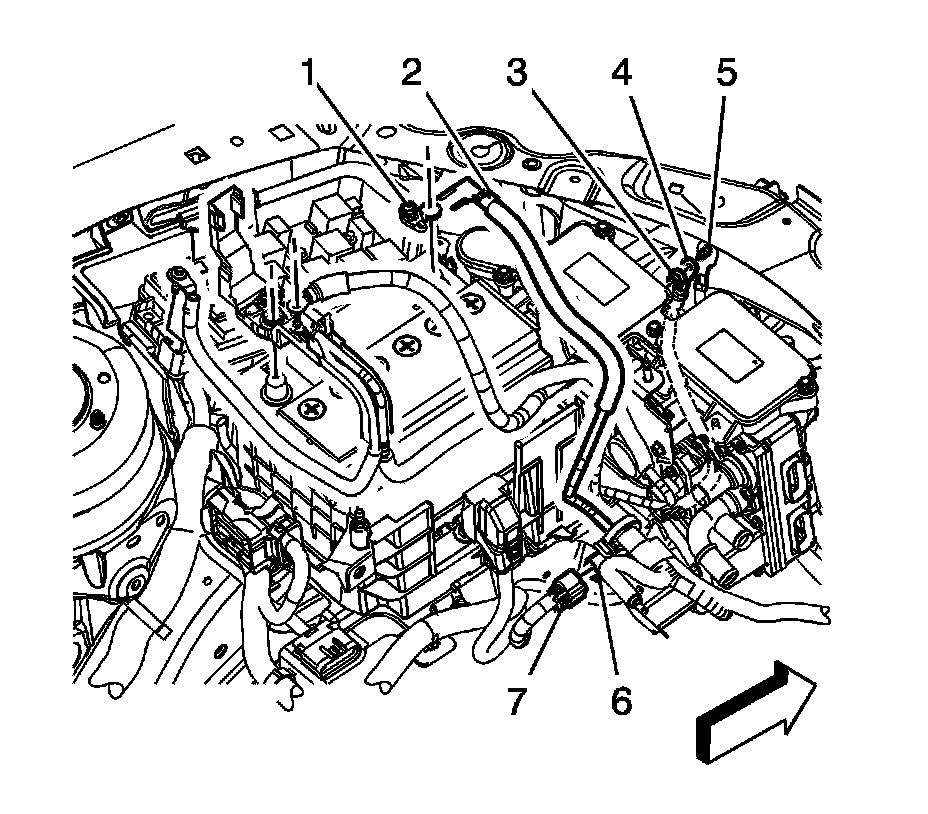 1
2
3
4
5
7
6