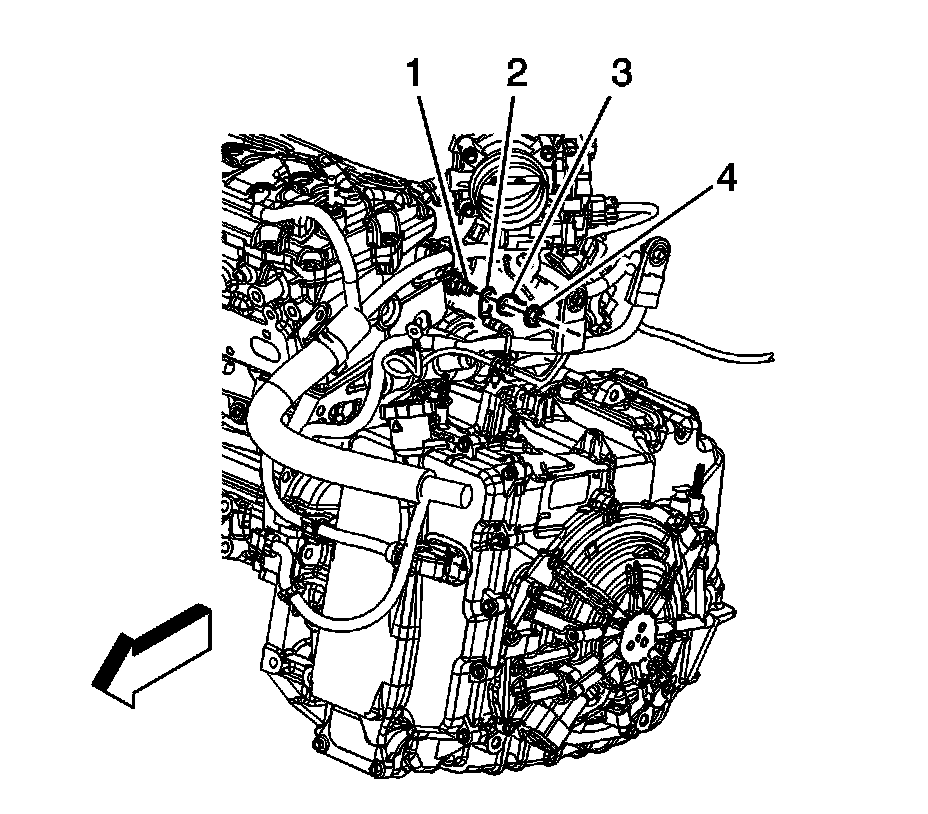 1
2
3
4