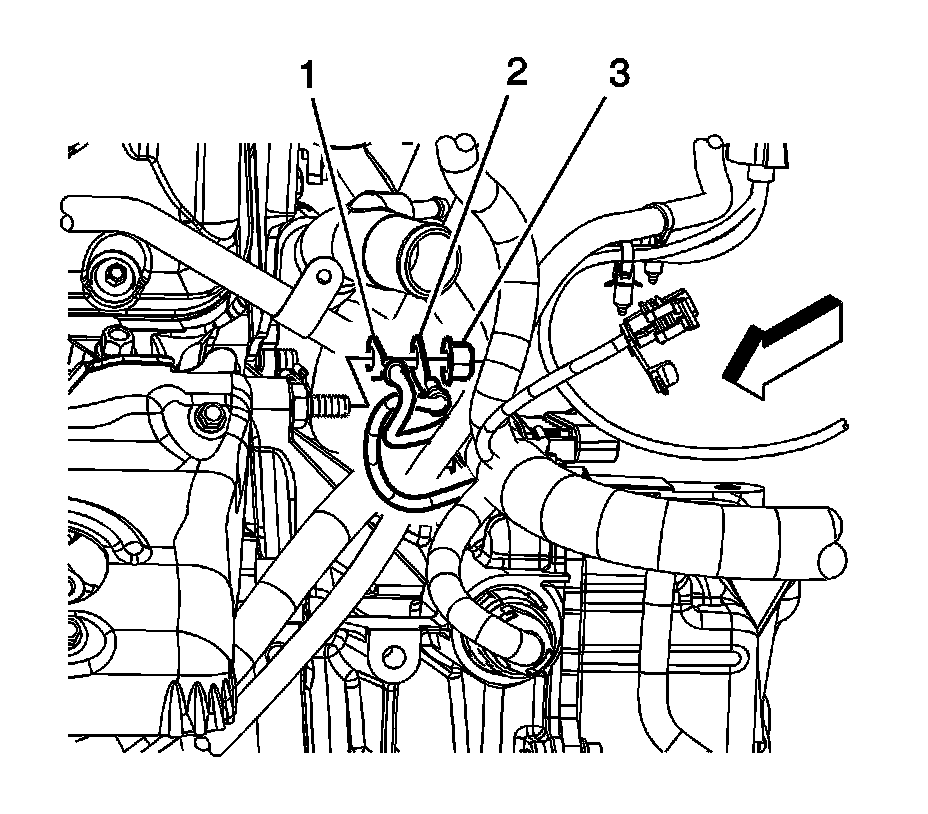 1
2
3