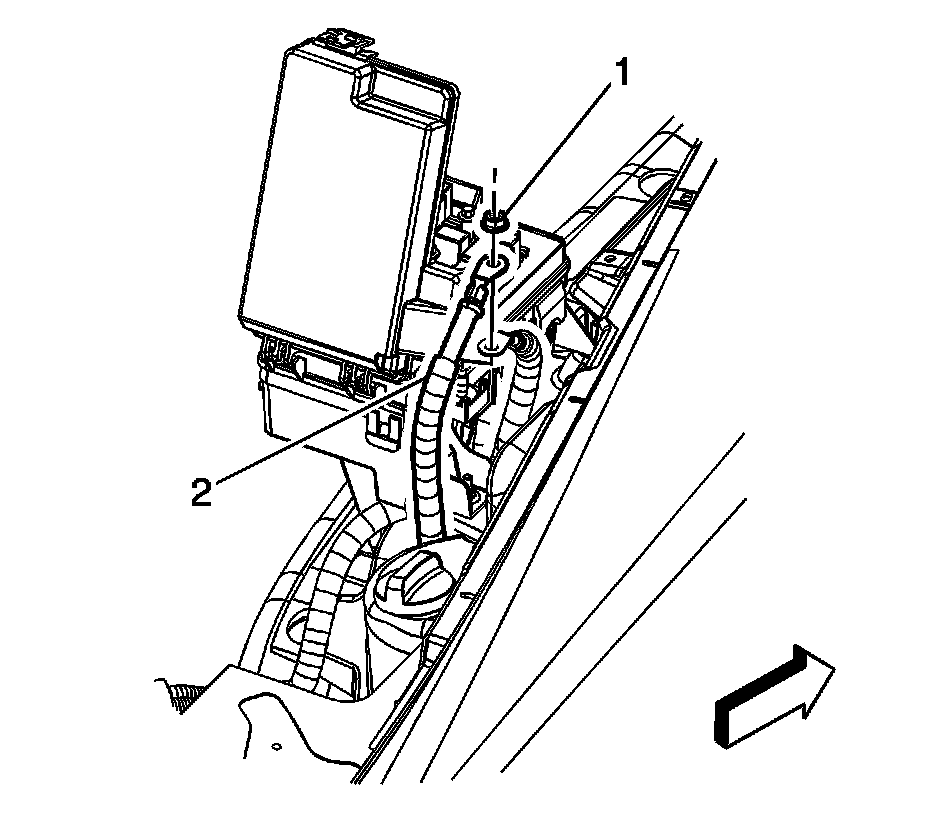 1

2