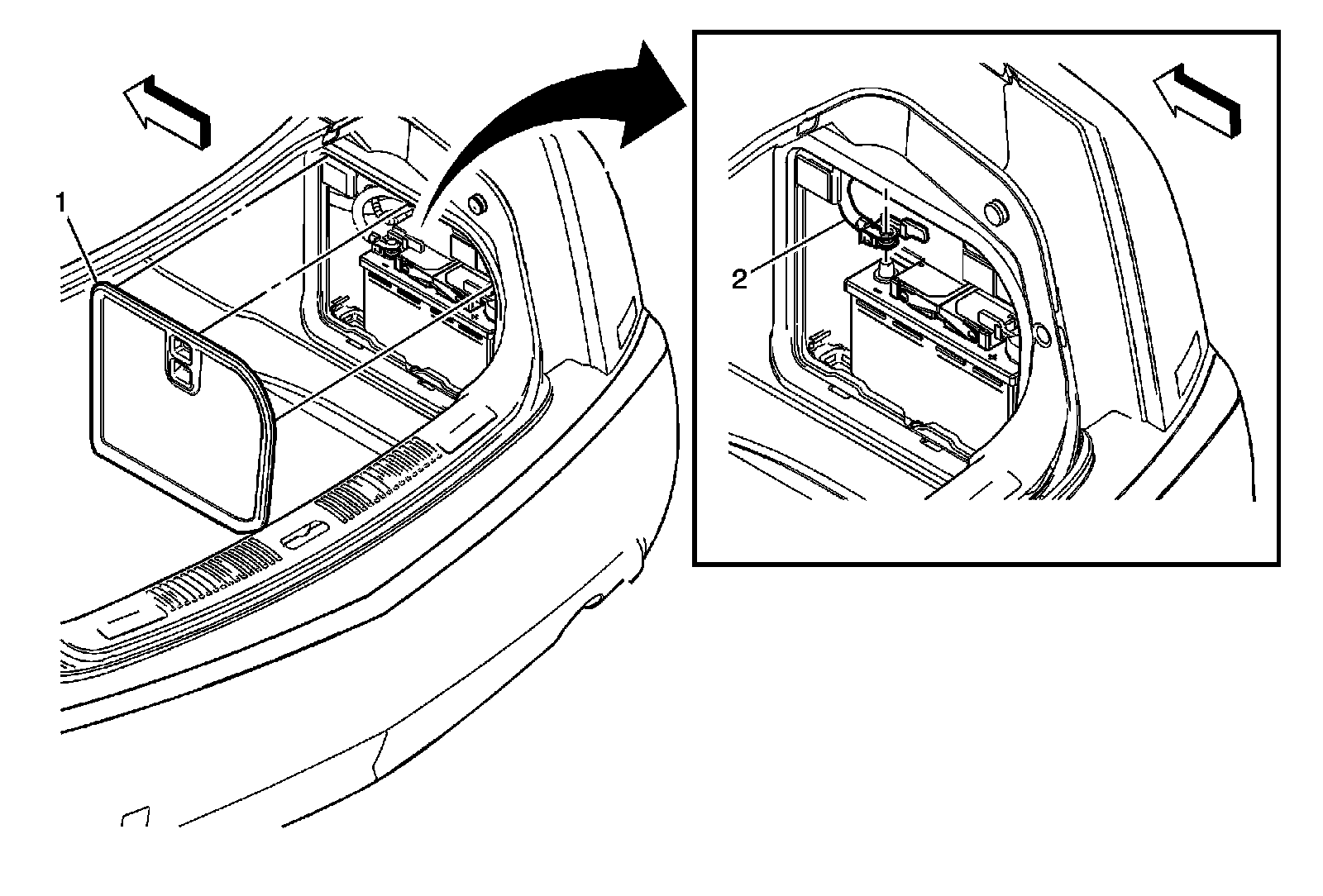 1

2