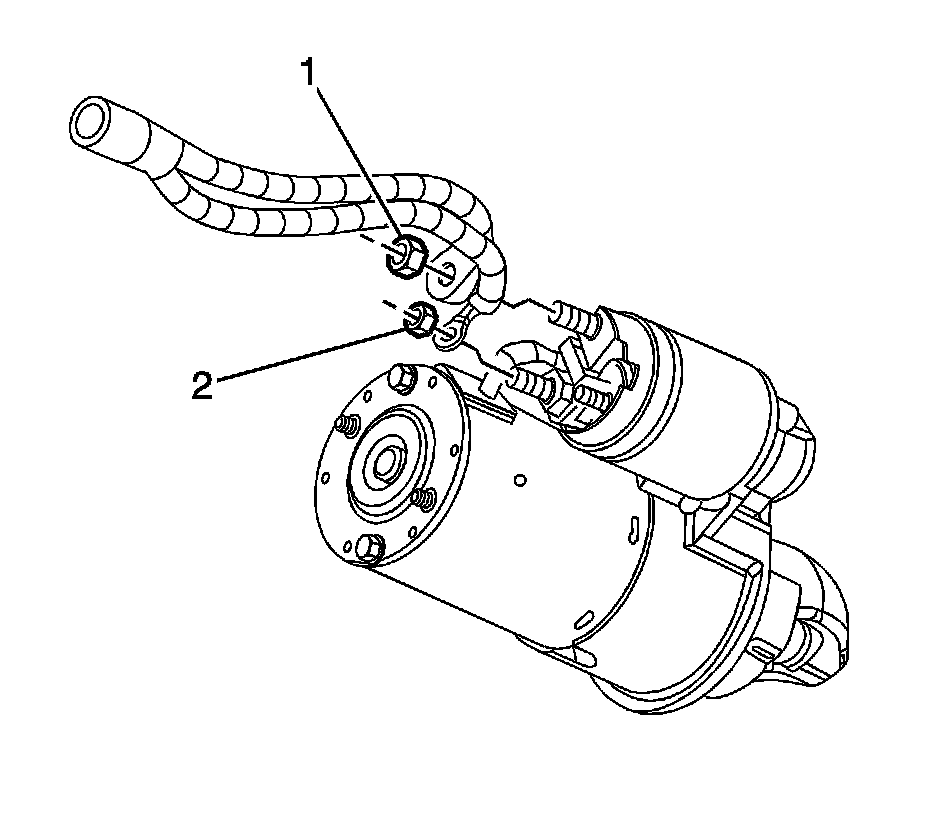 1

2