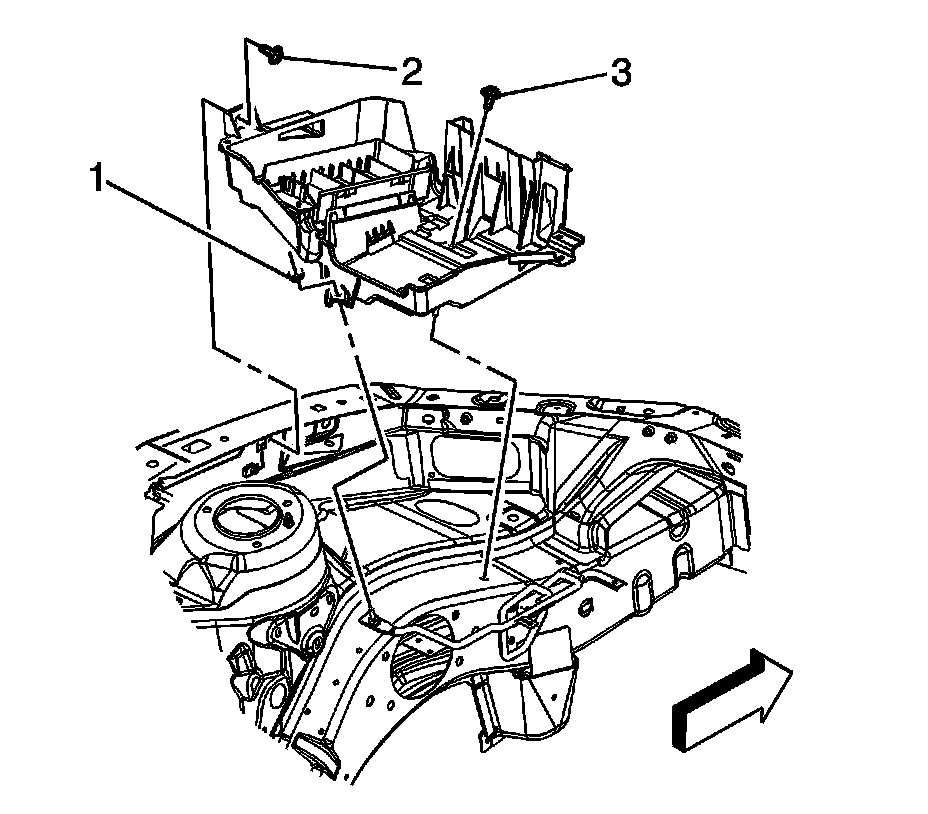 2
3
1