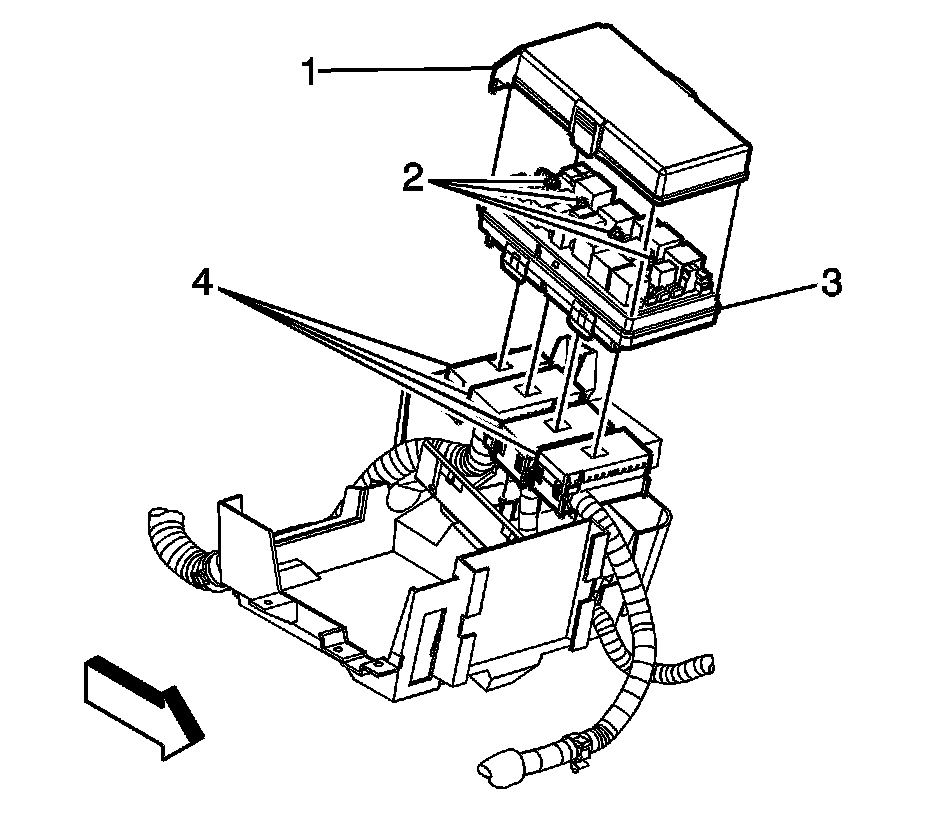 1
2
3
4