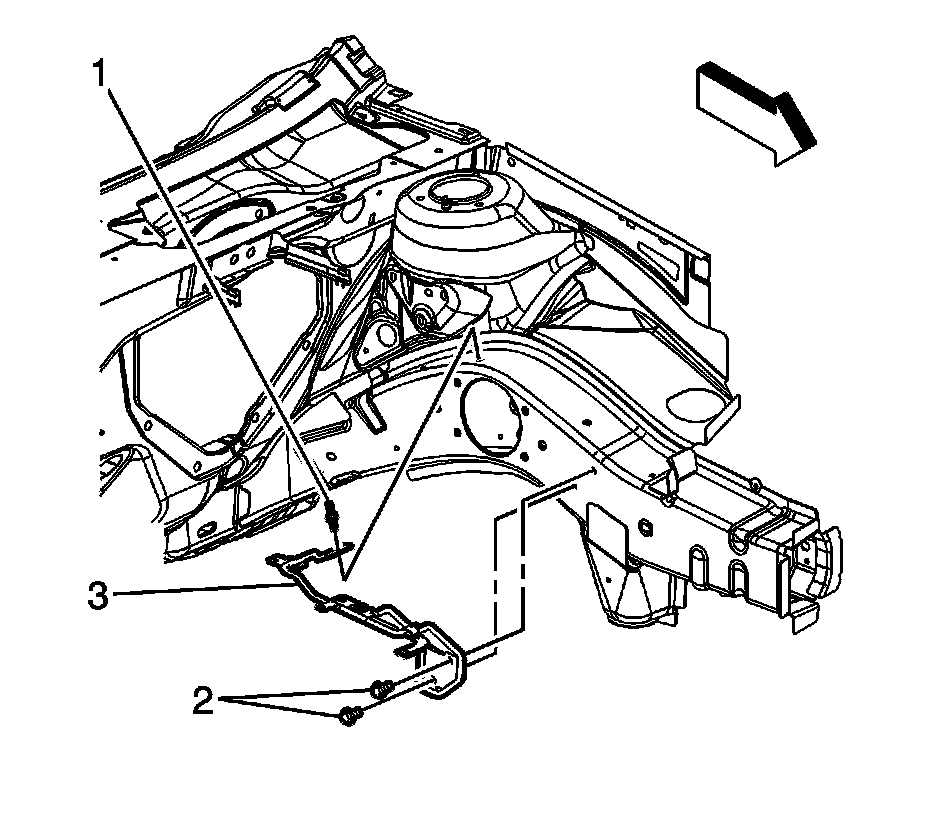 1
3
2