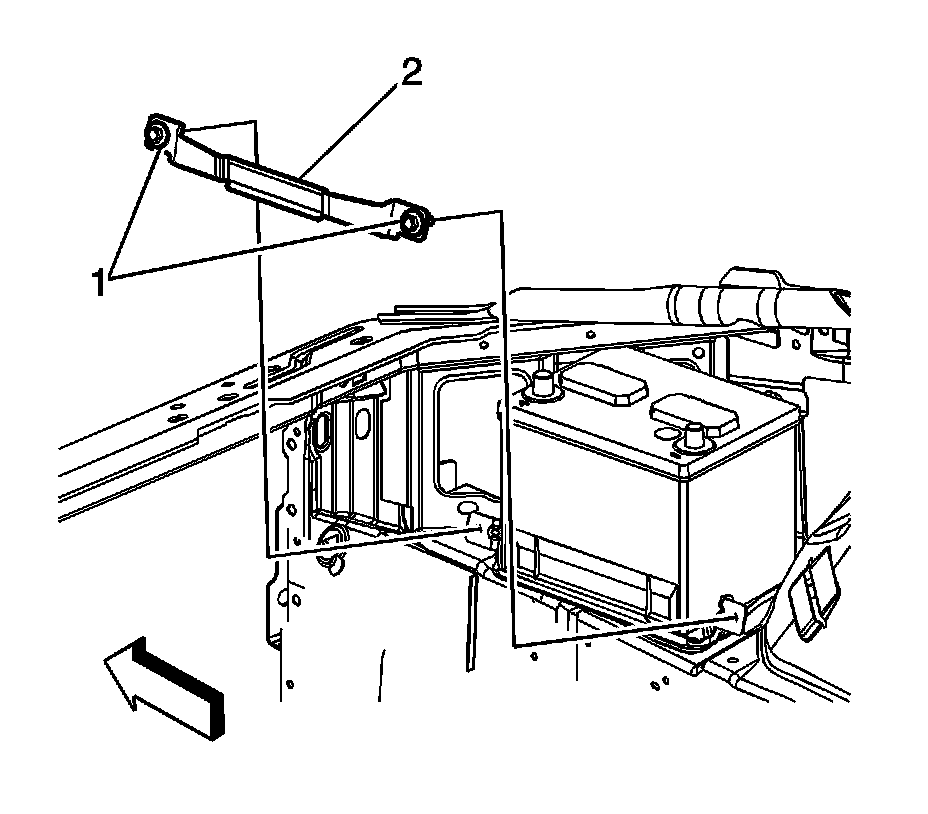 2
1