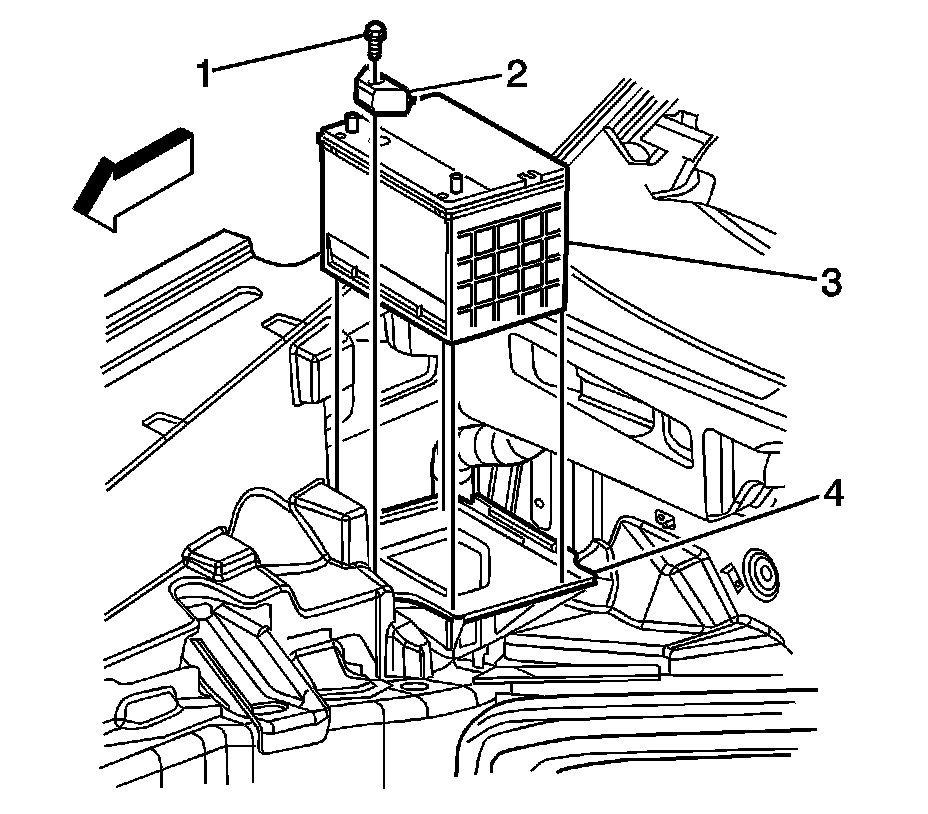 1
2
3
4