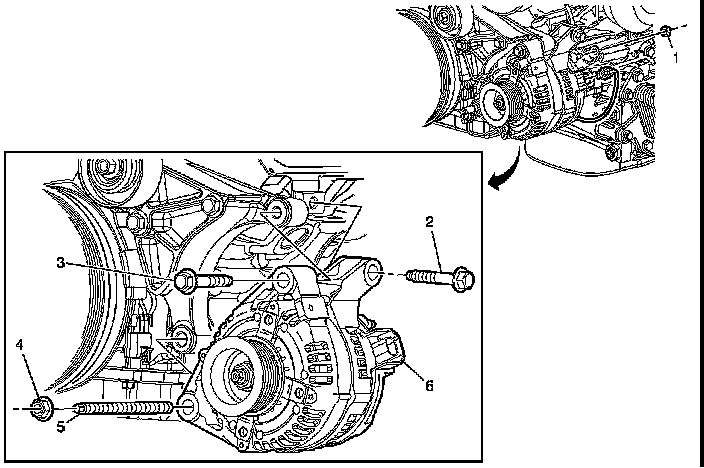 1

2

3

4

5

6