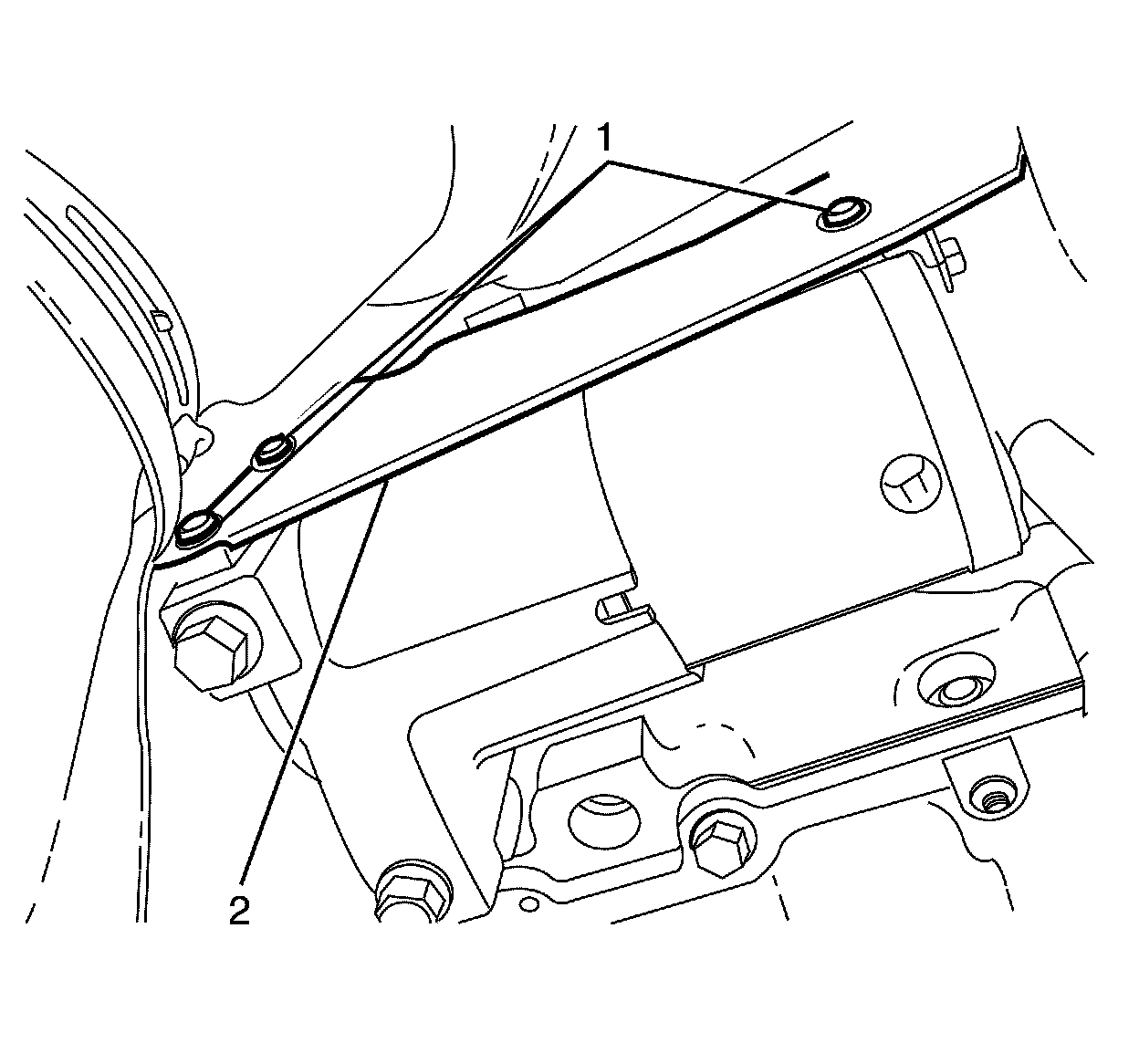 1

2