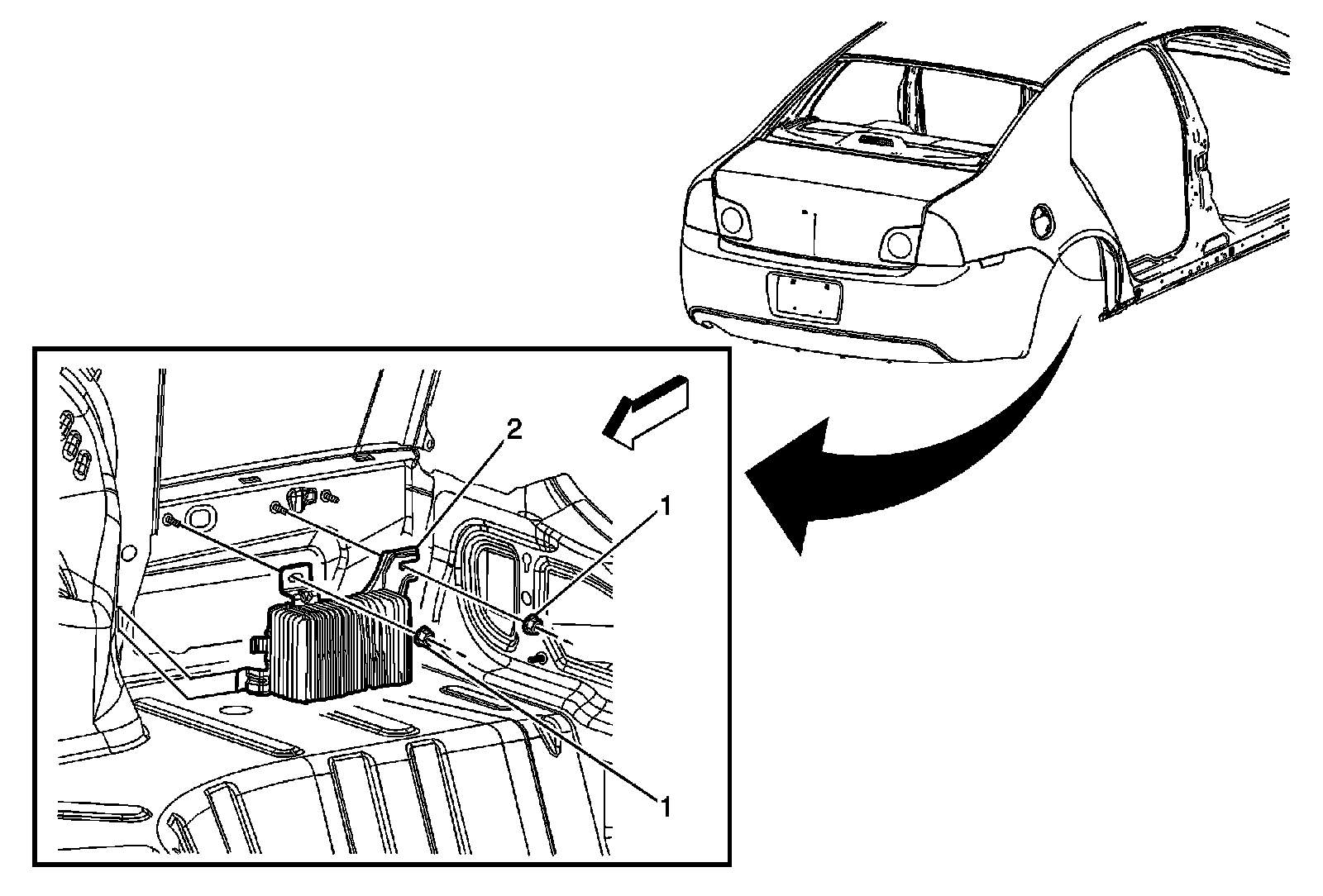 2
1
1