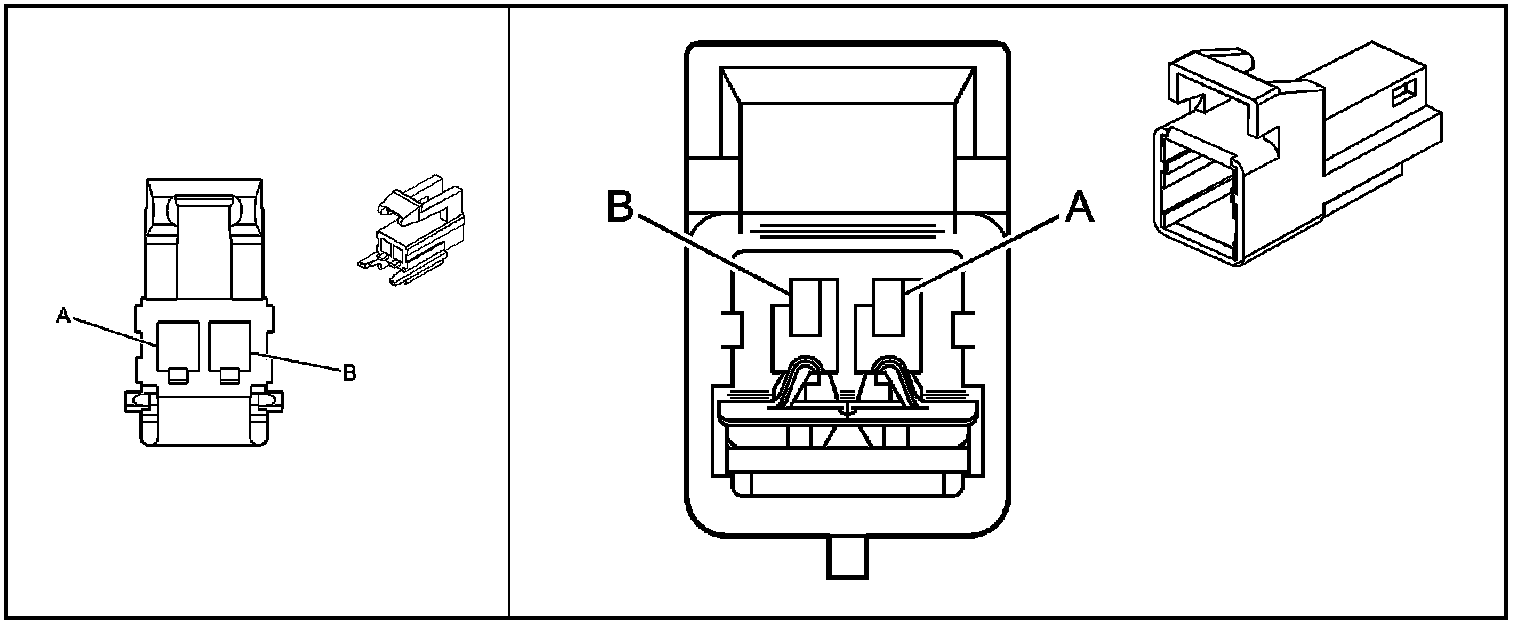 A
B

B
A