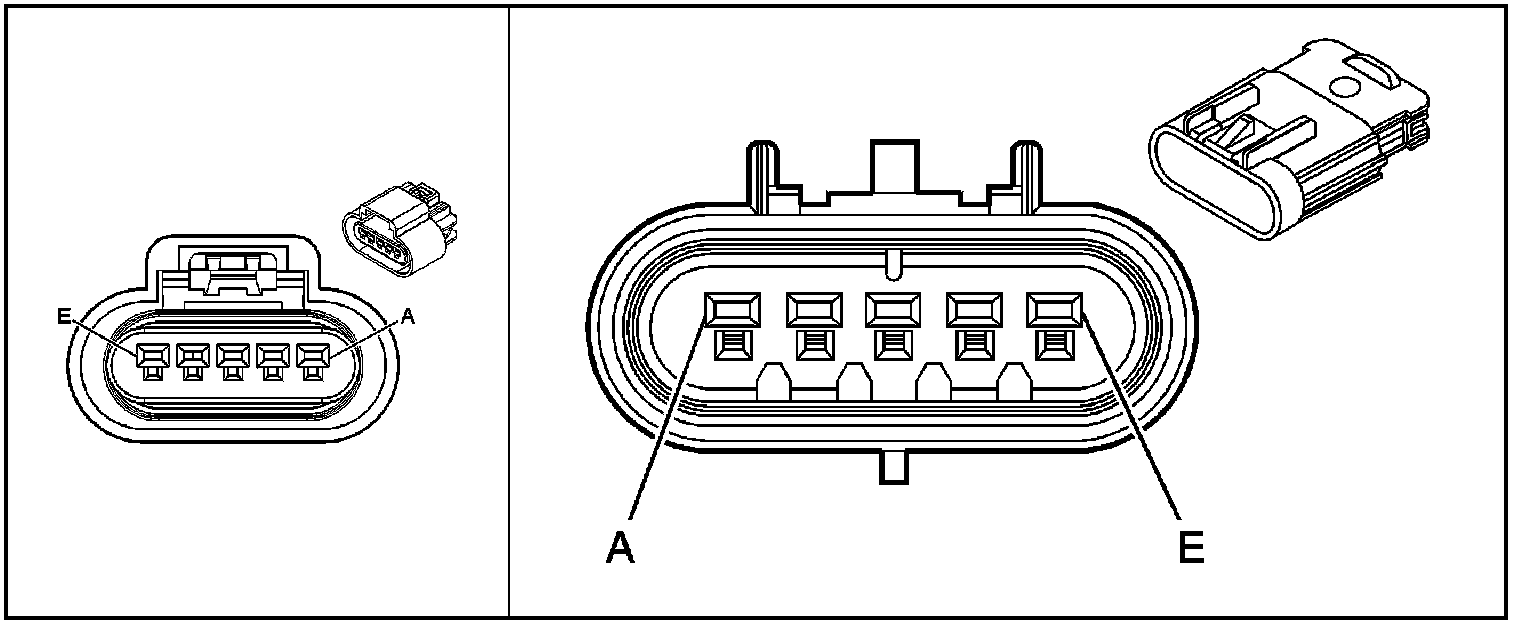 E
A

A
E