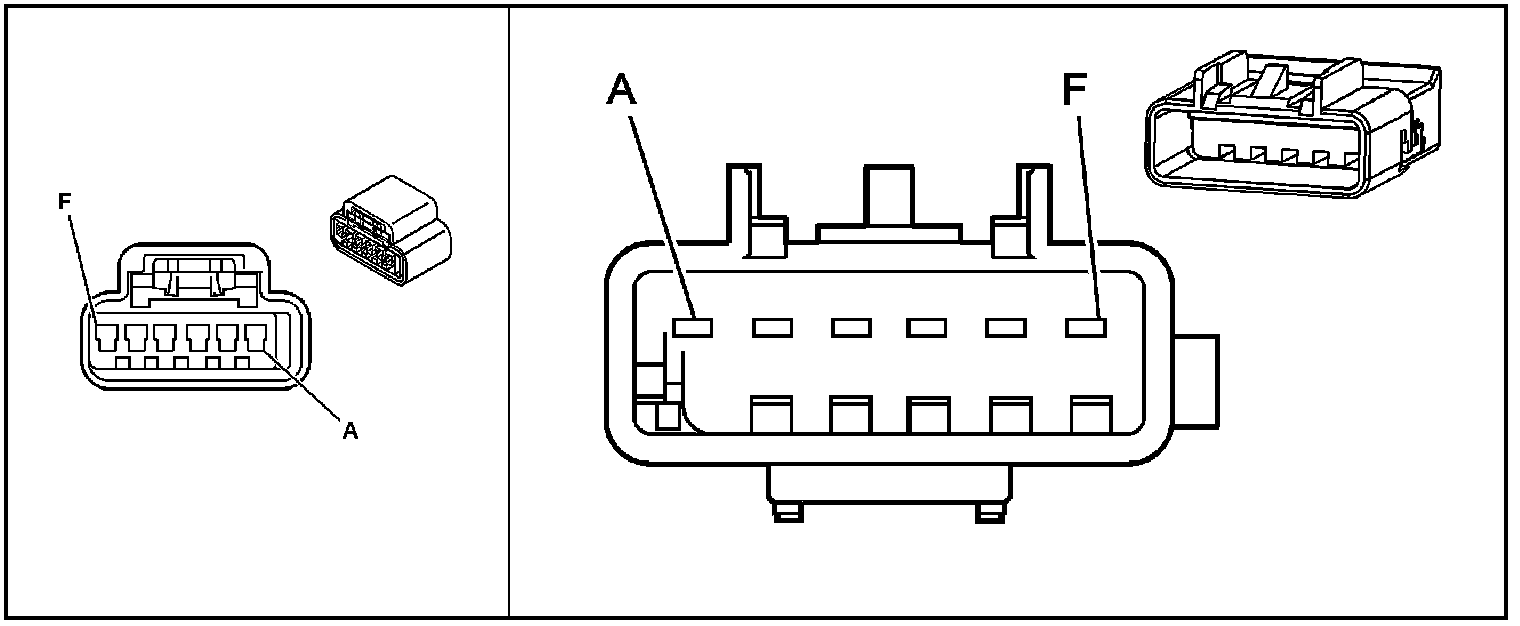 F

A

A

F