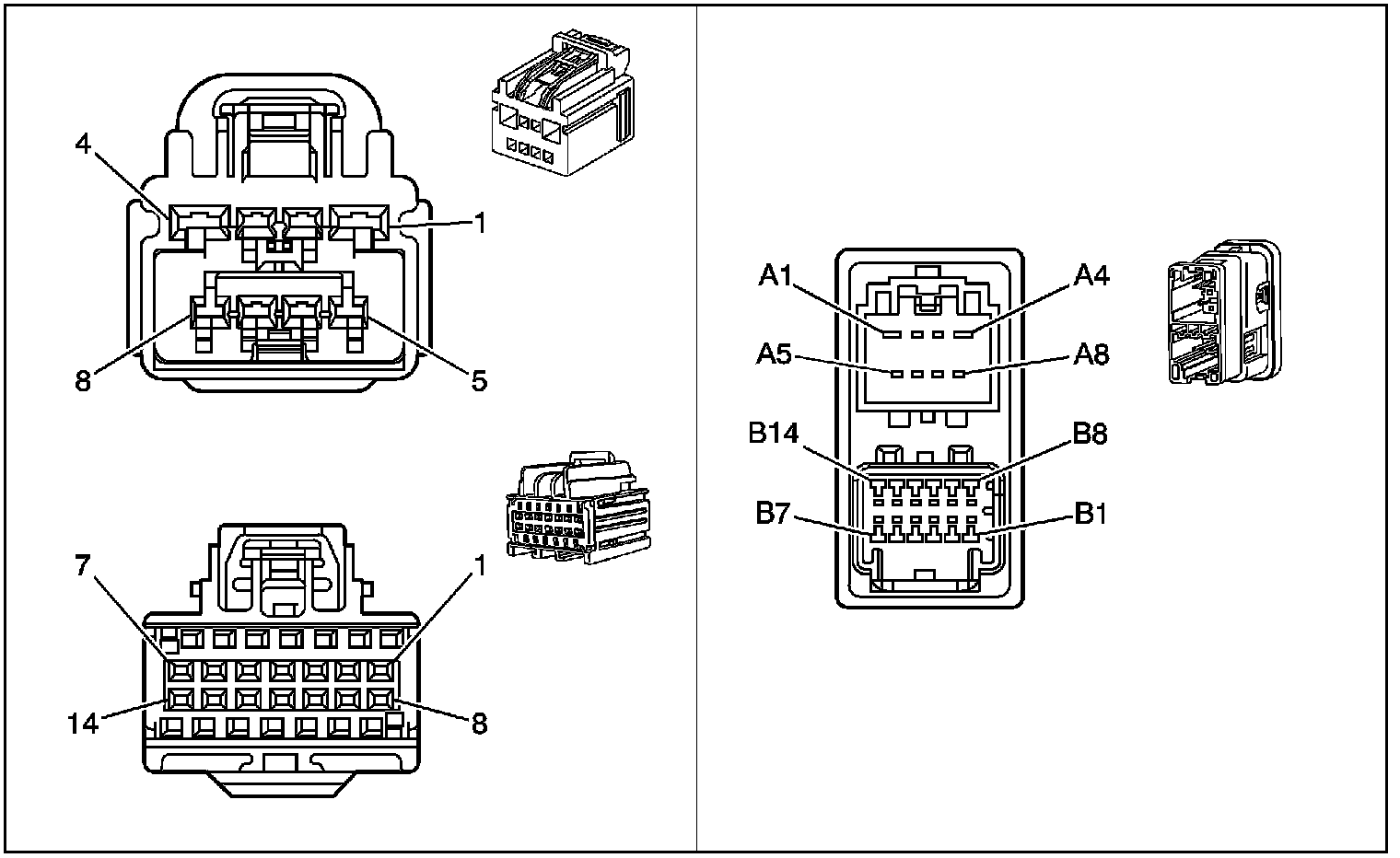 4
1
8
5
7
1
14
8

A1
A4
A5
A8
B14
B8
B7
B1