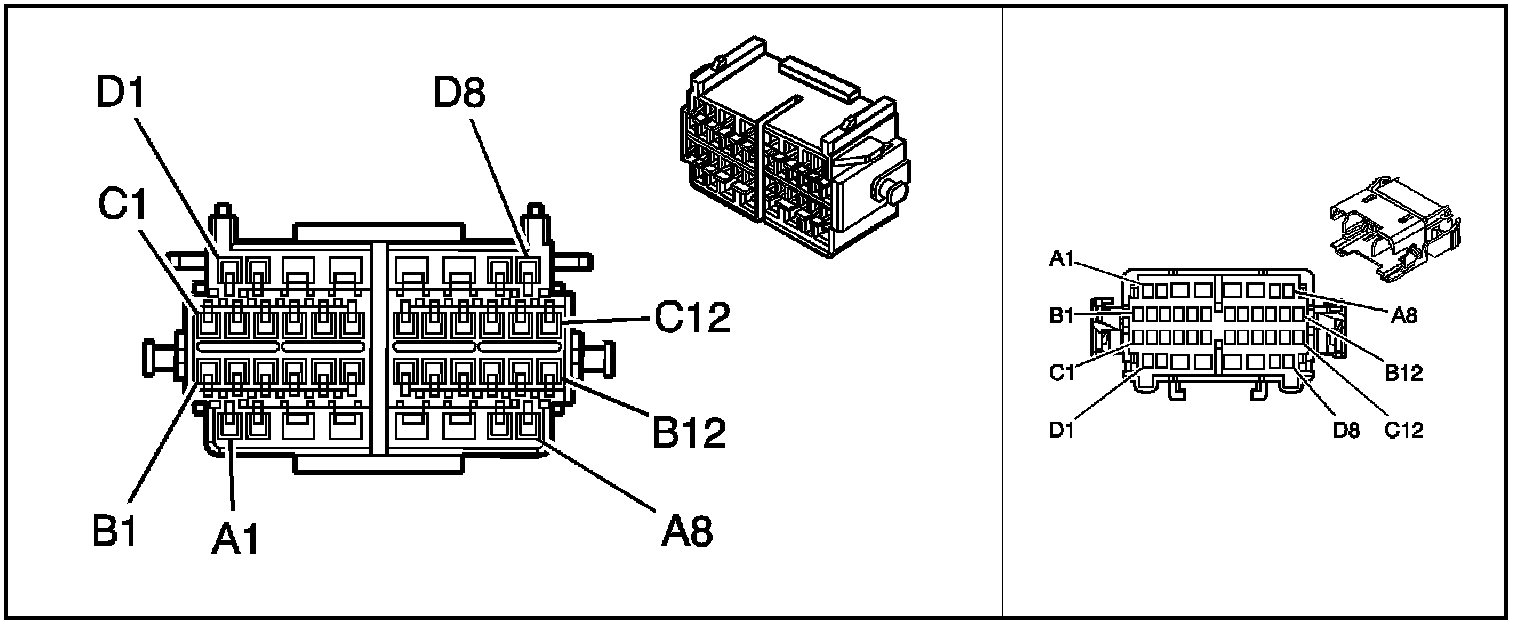 D1
D8
C1
C12
B12
B1
A1
A8

A1
A8
B1
B12
C1
D1
D8
C12