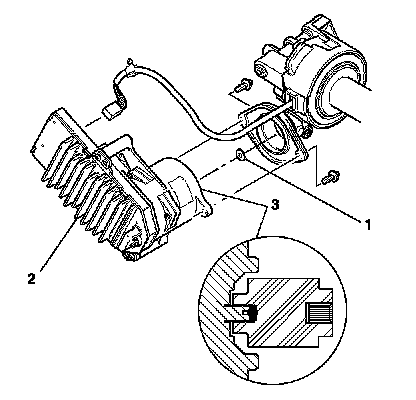 3
1
2