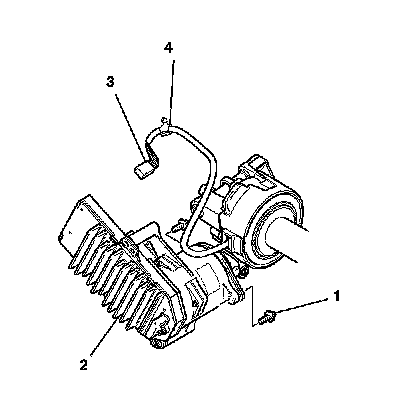 4
3
1
2