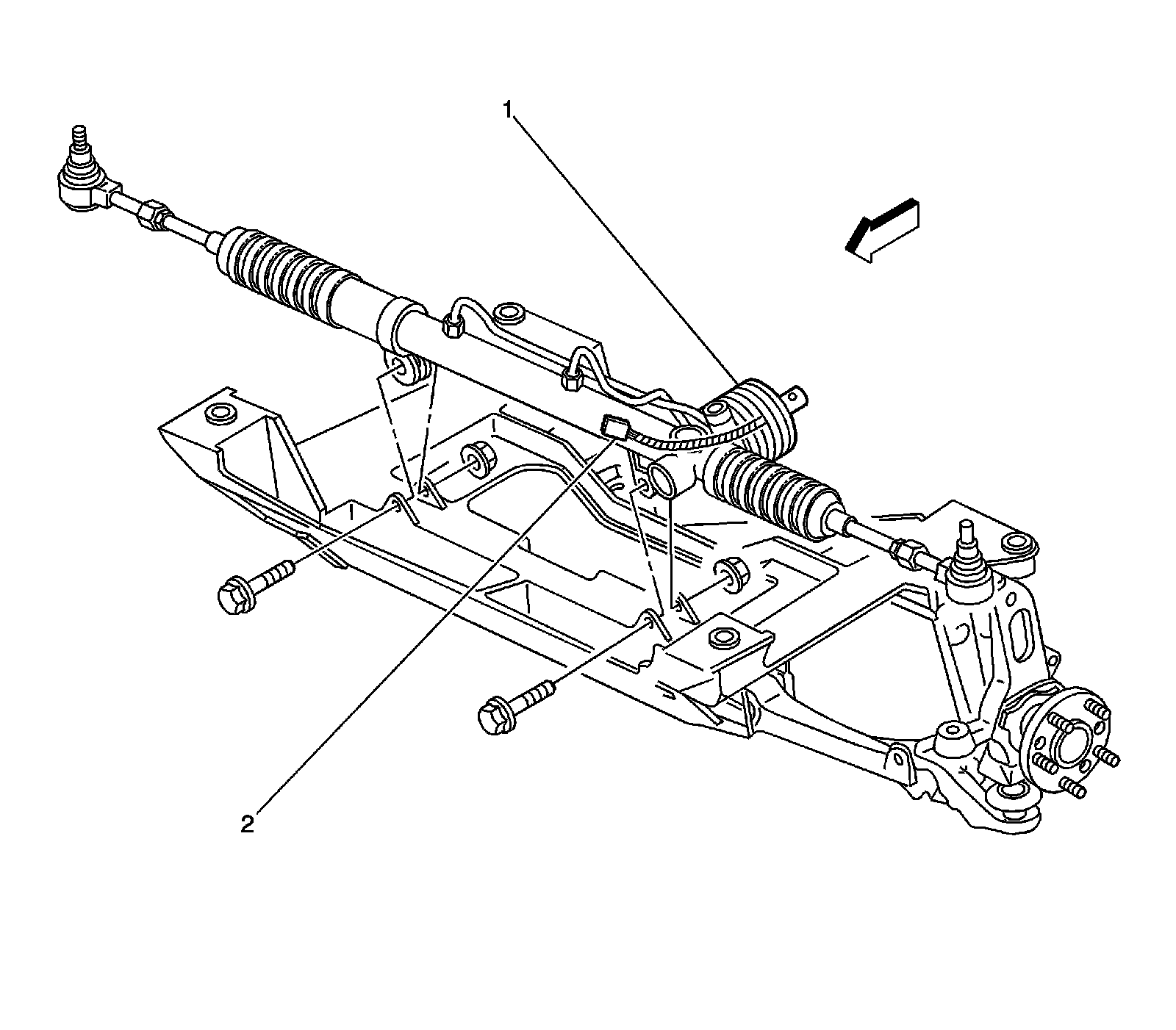 1

2