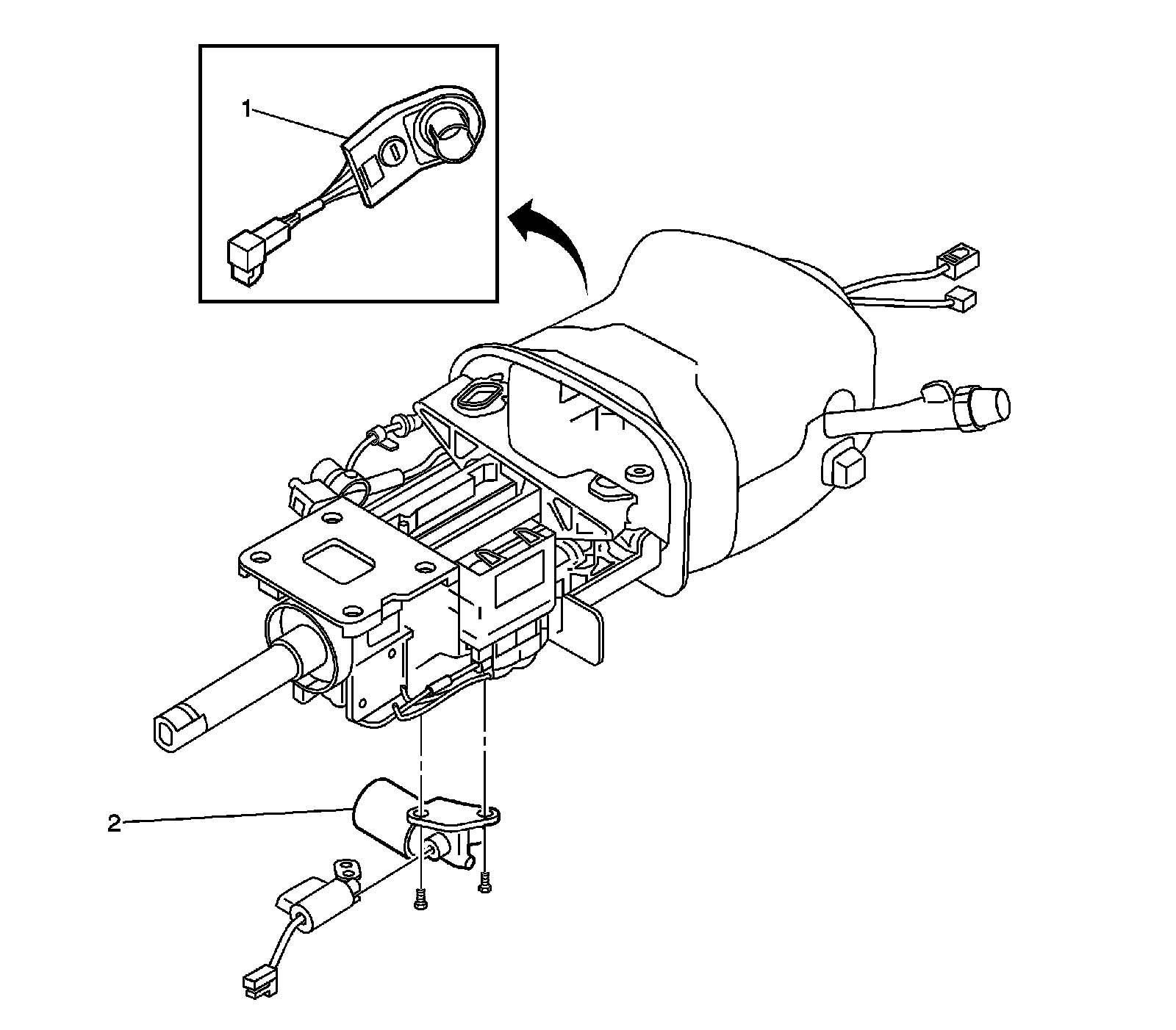 1

2