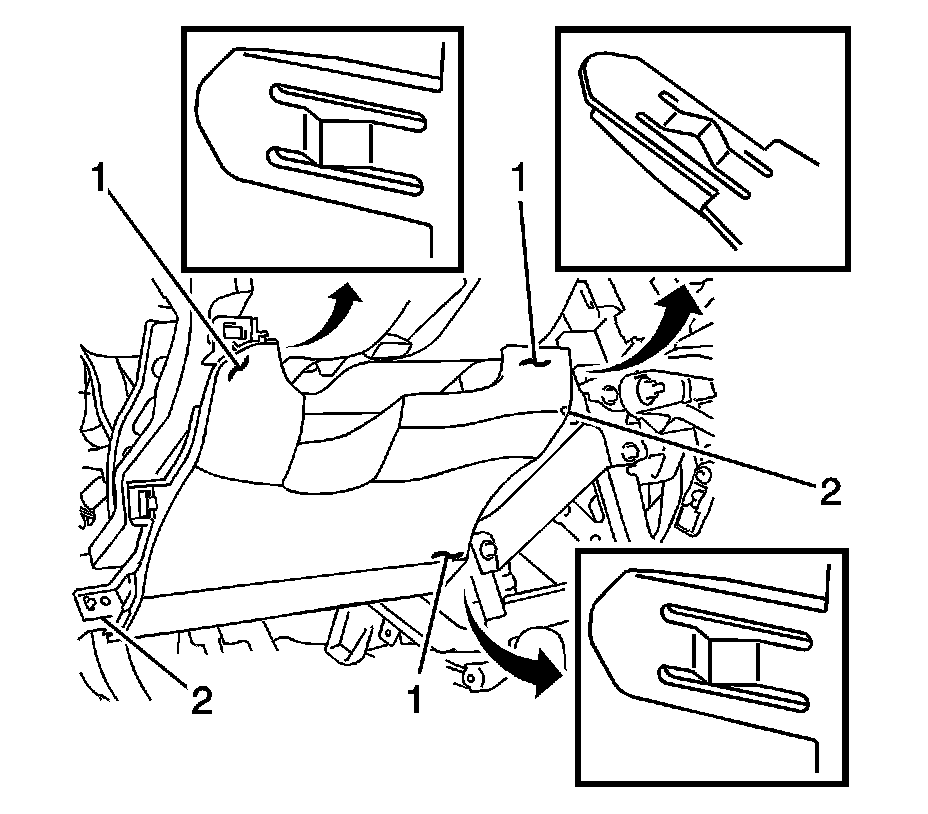 1
1
2
2
1