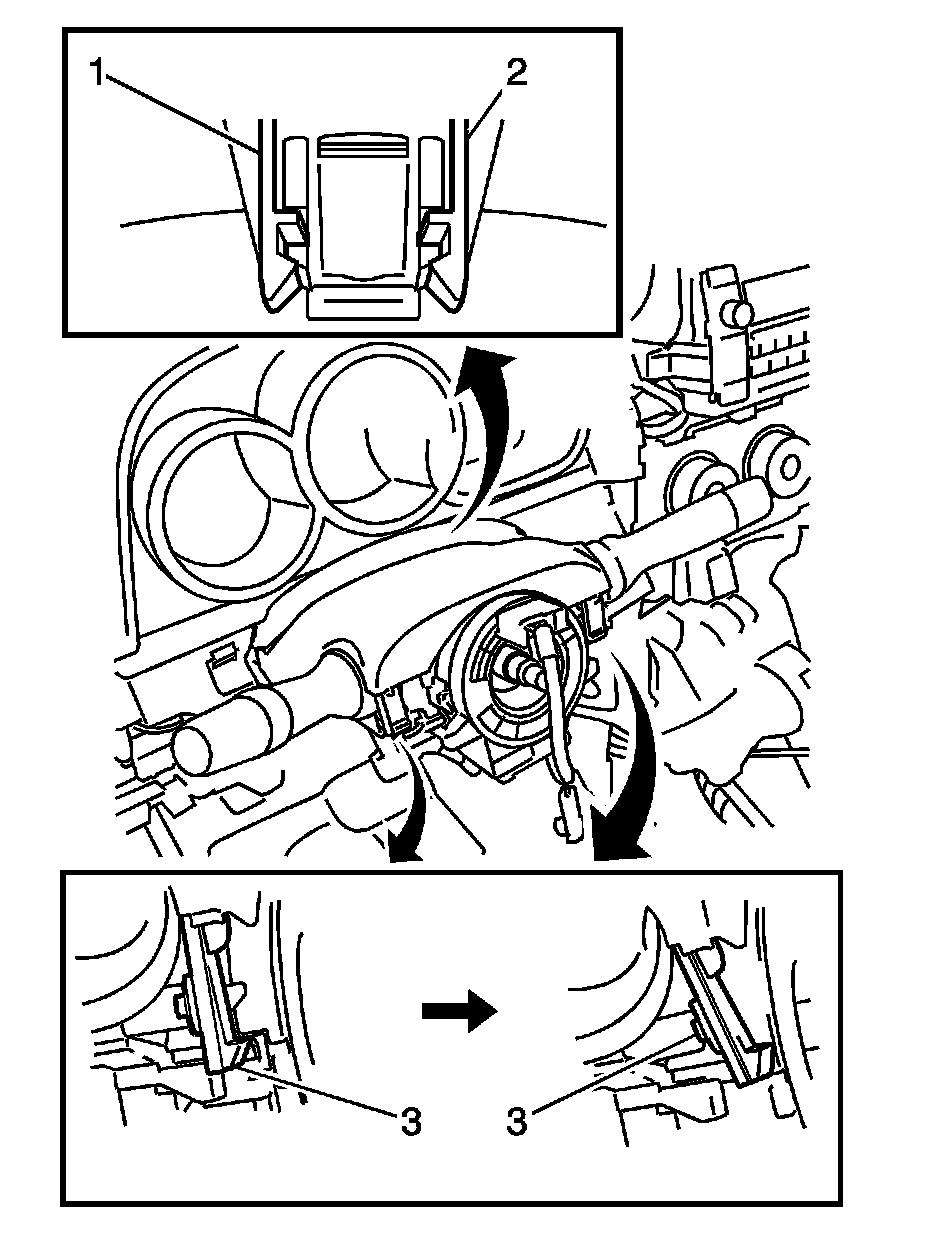 1
2
3
3