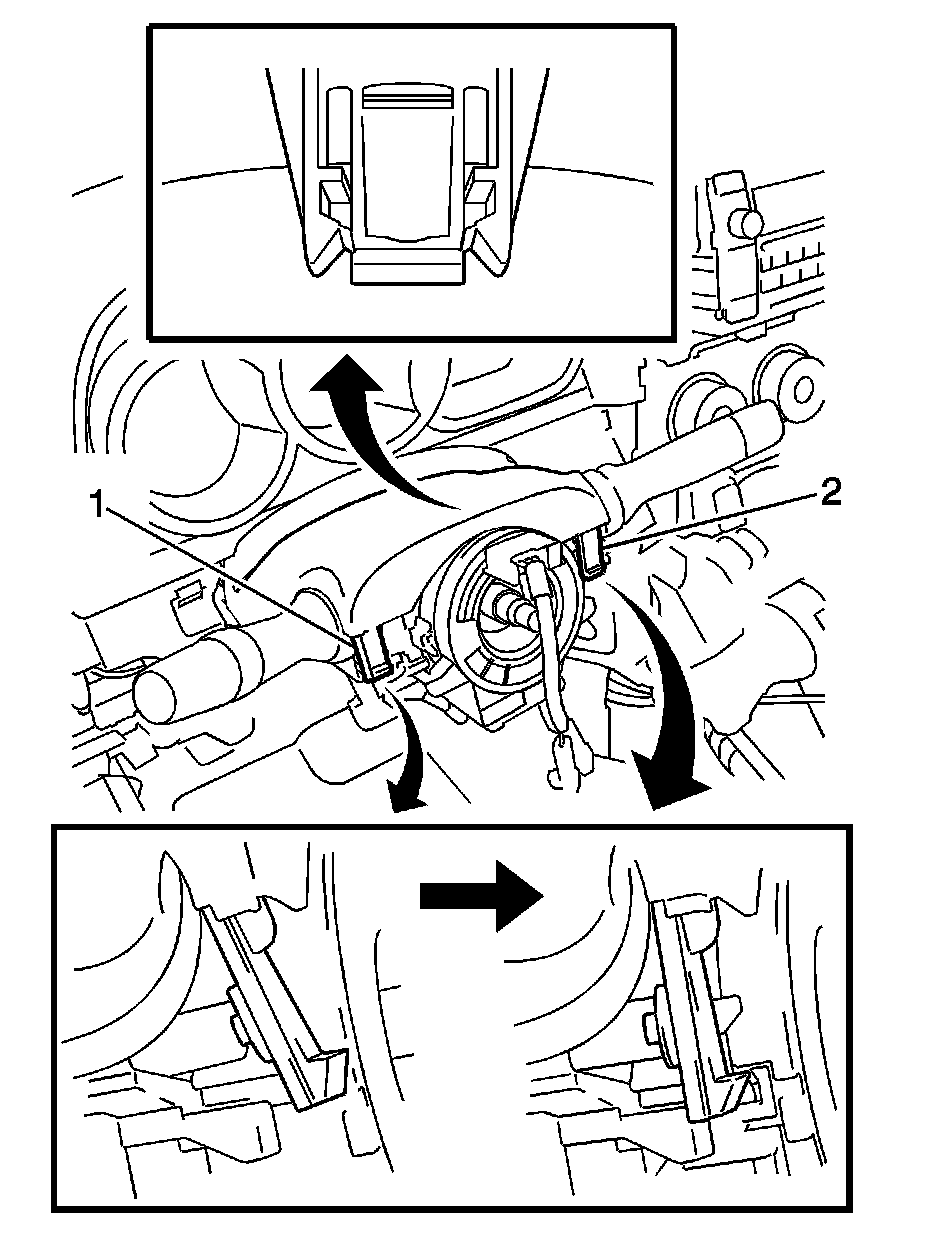 1
2