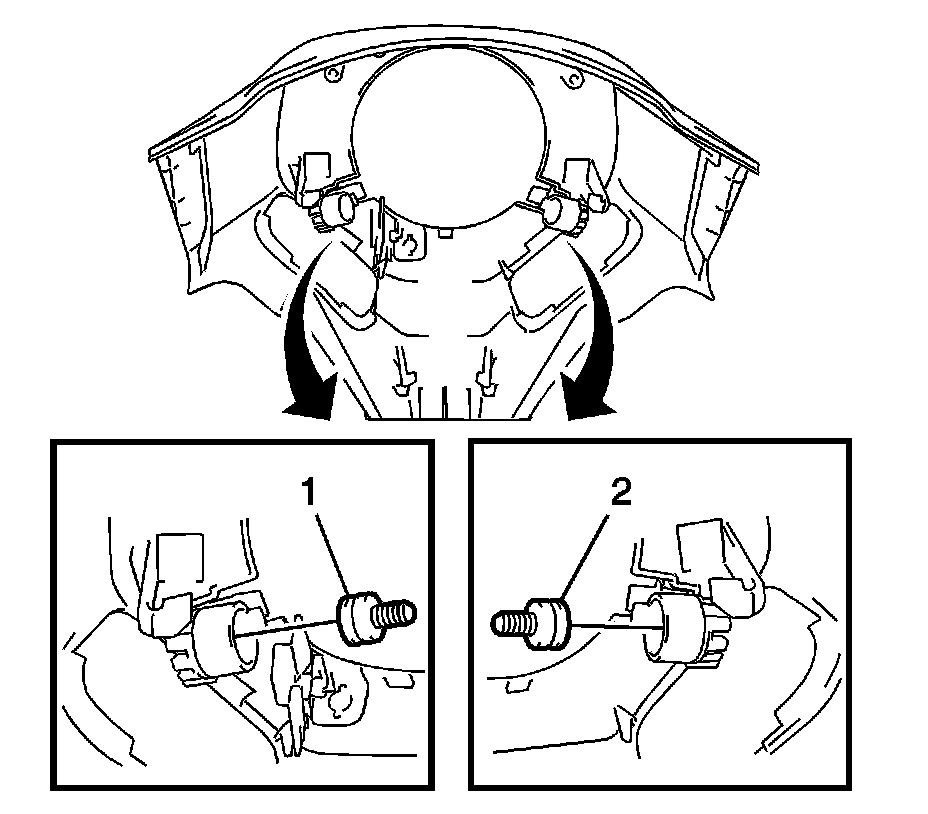 1

2