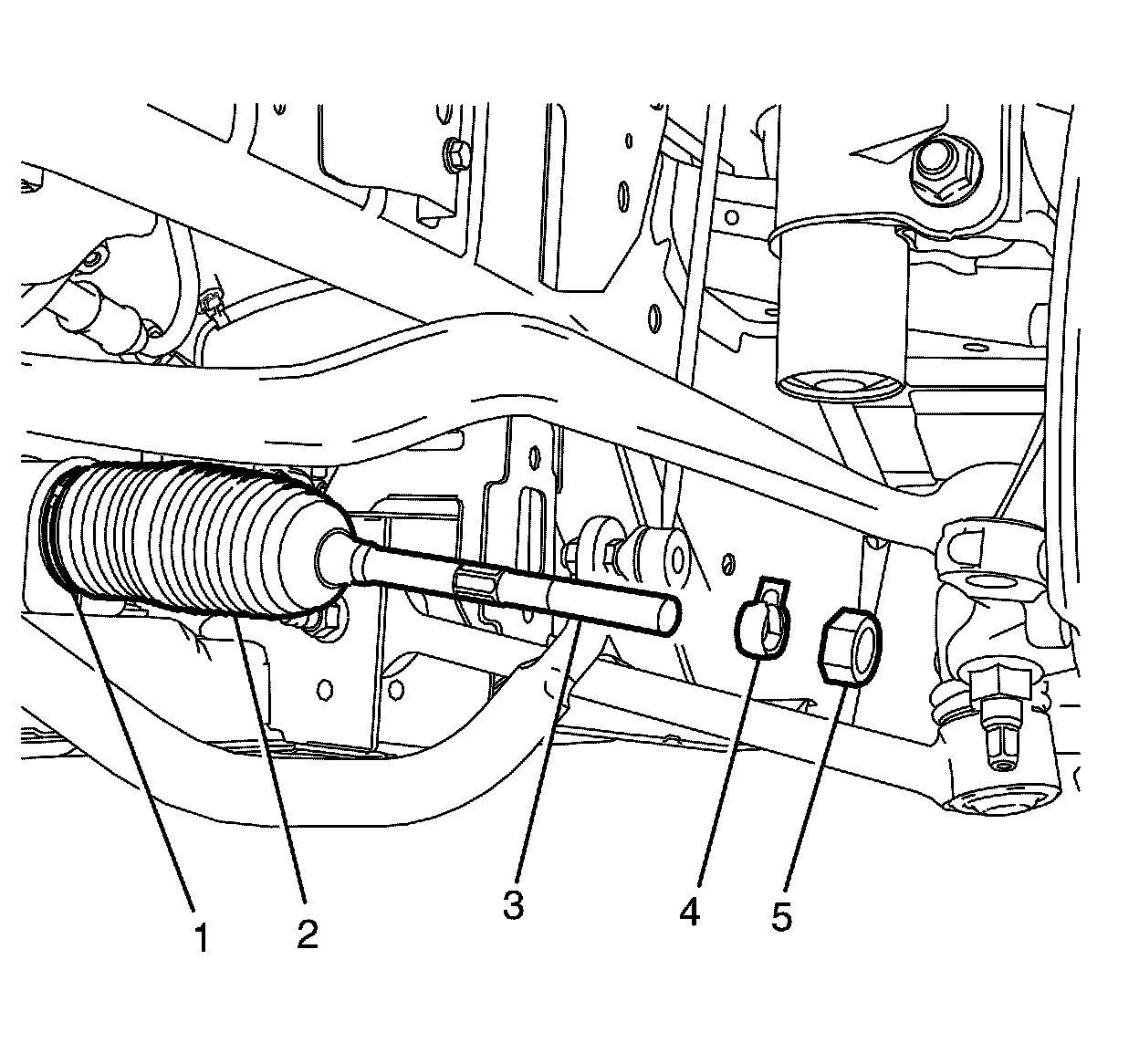 1
2
3
4
5