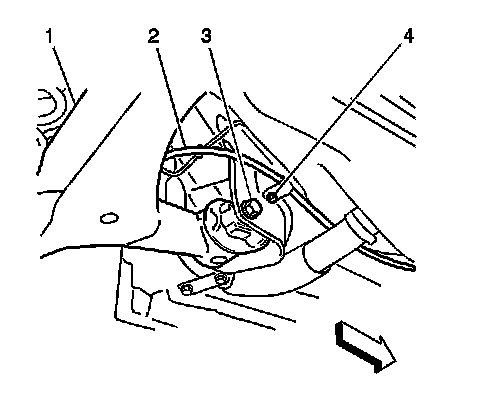 1 2 3 4