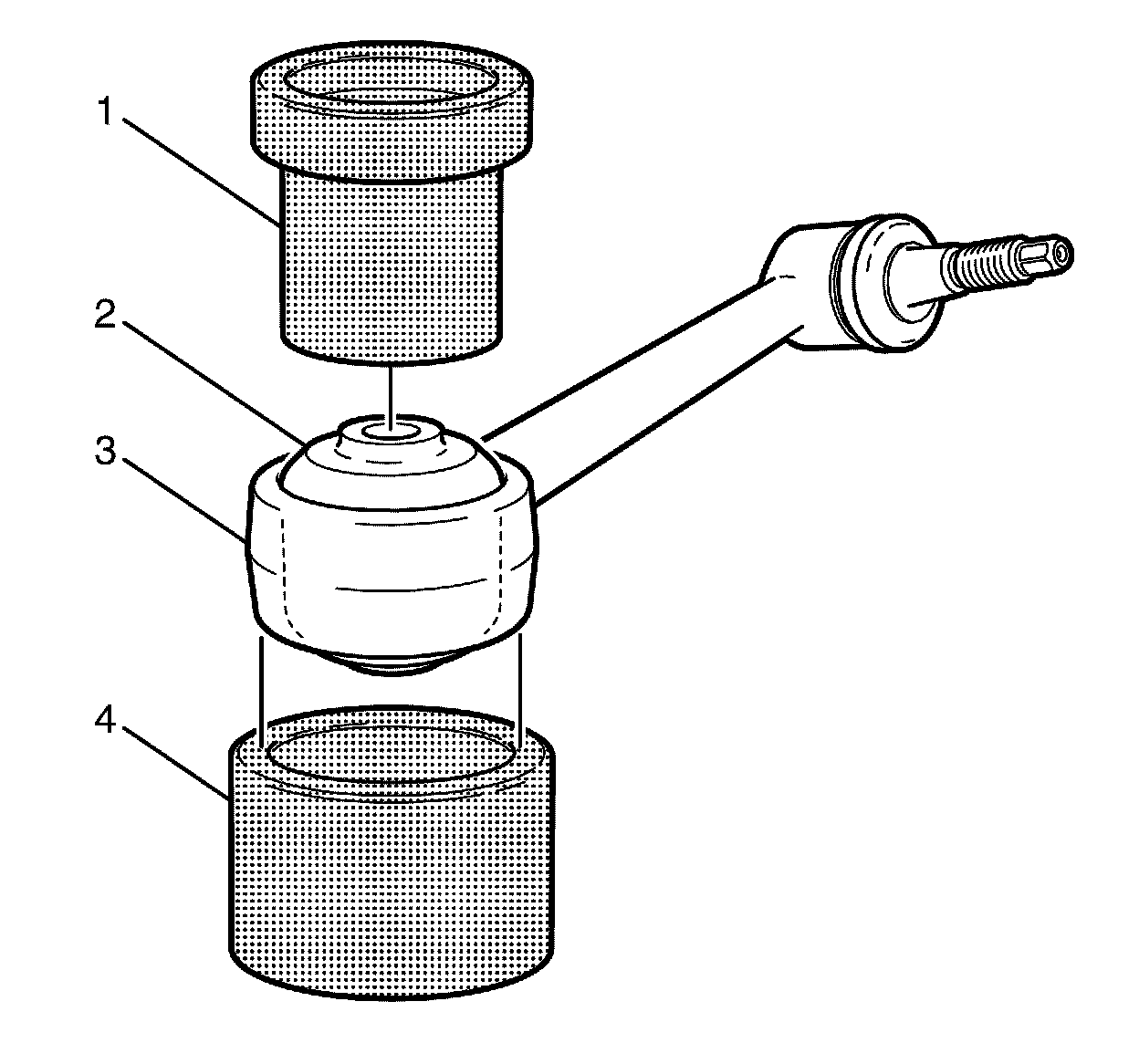 1
2
3
4