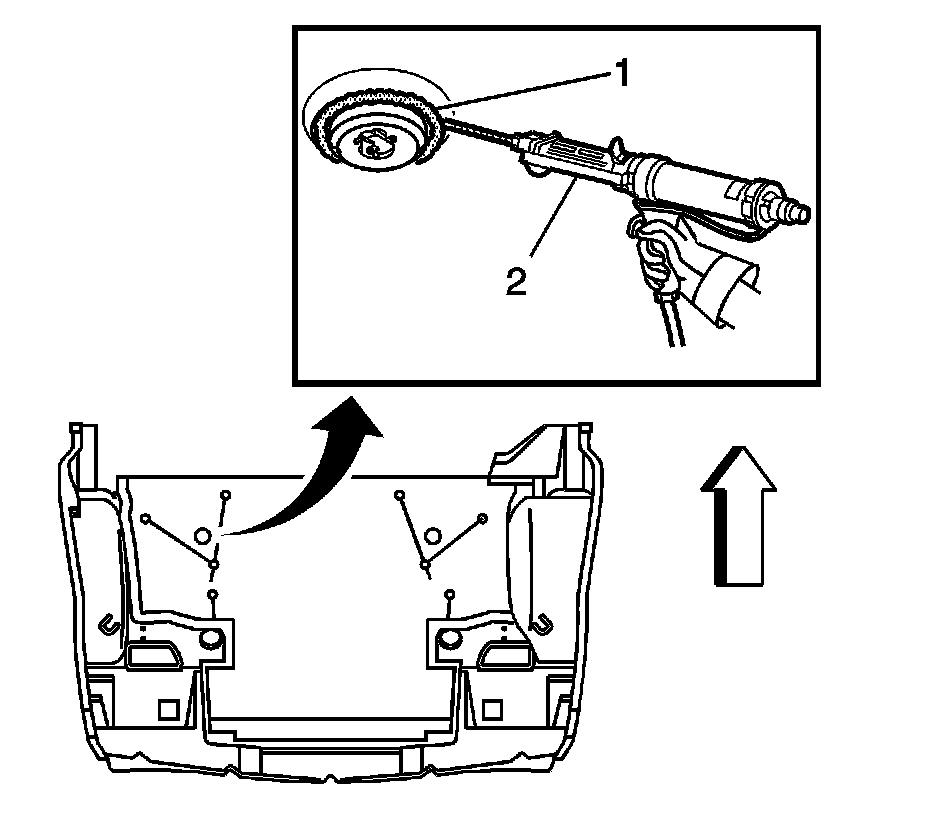 1
2