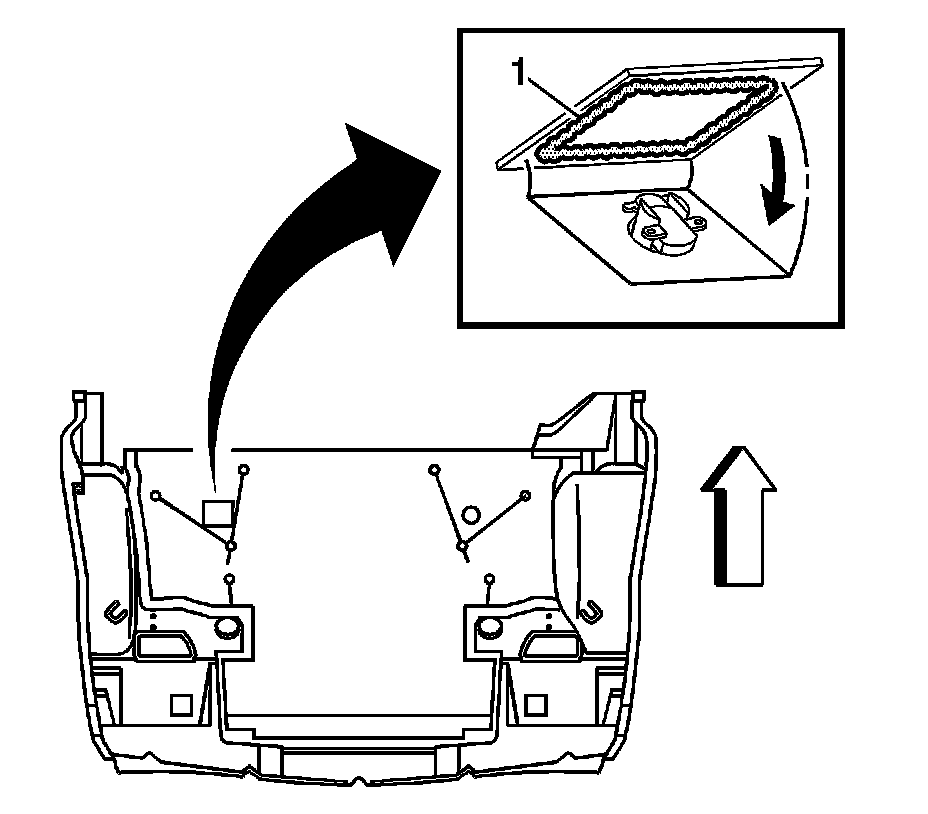 1