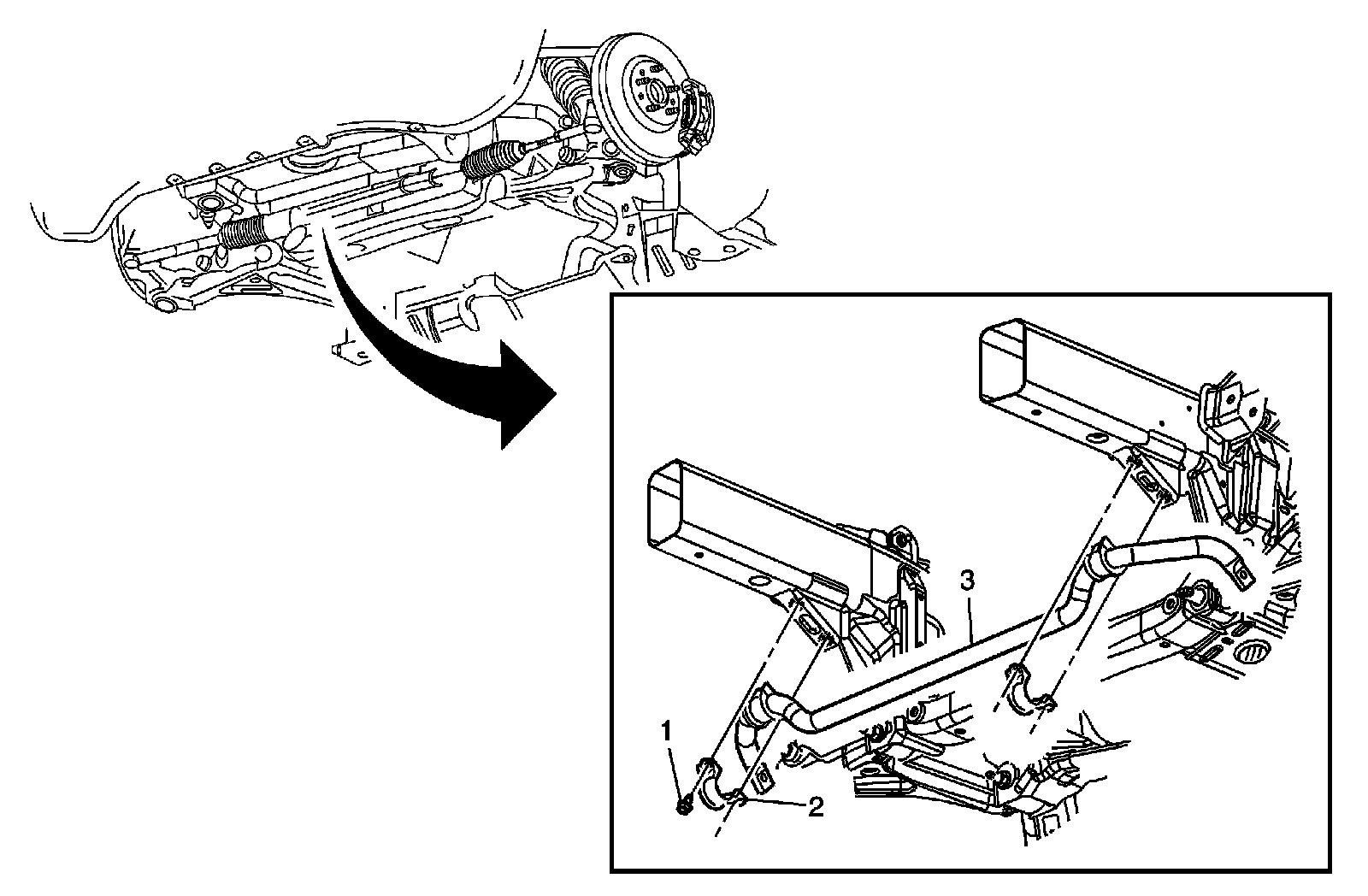 3

1

2