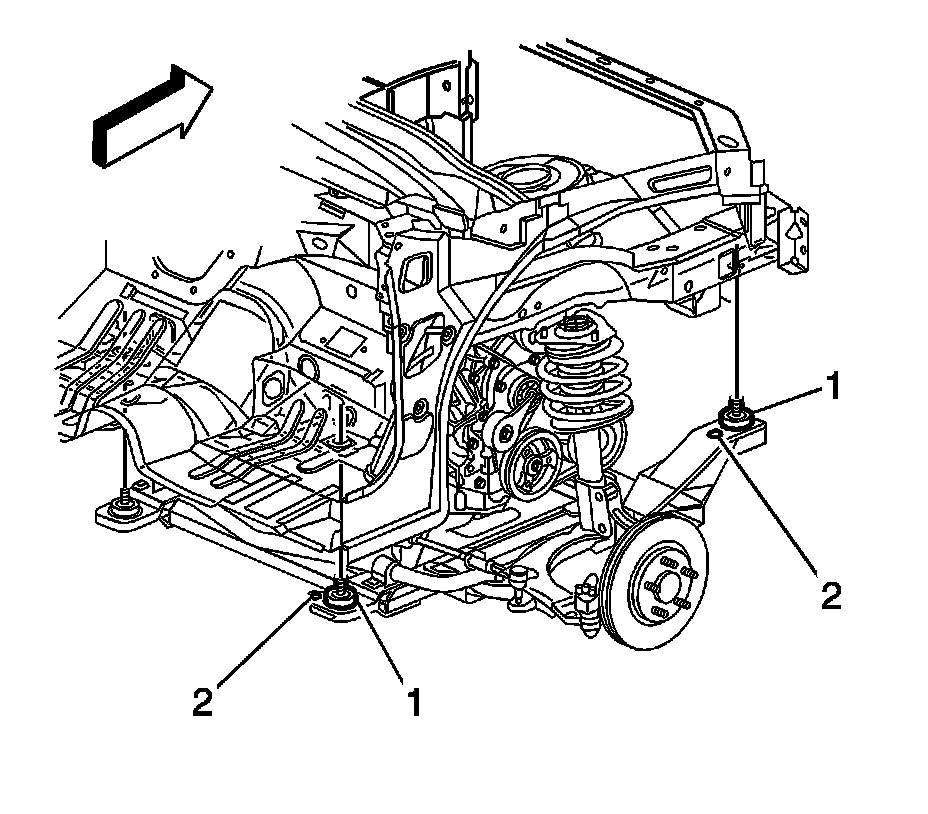 1
2
2
1