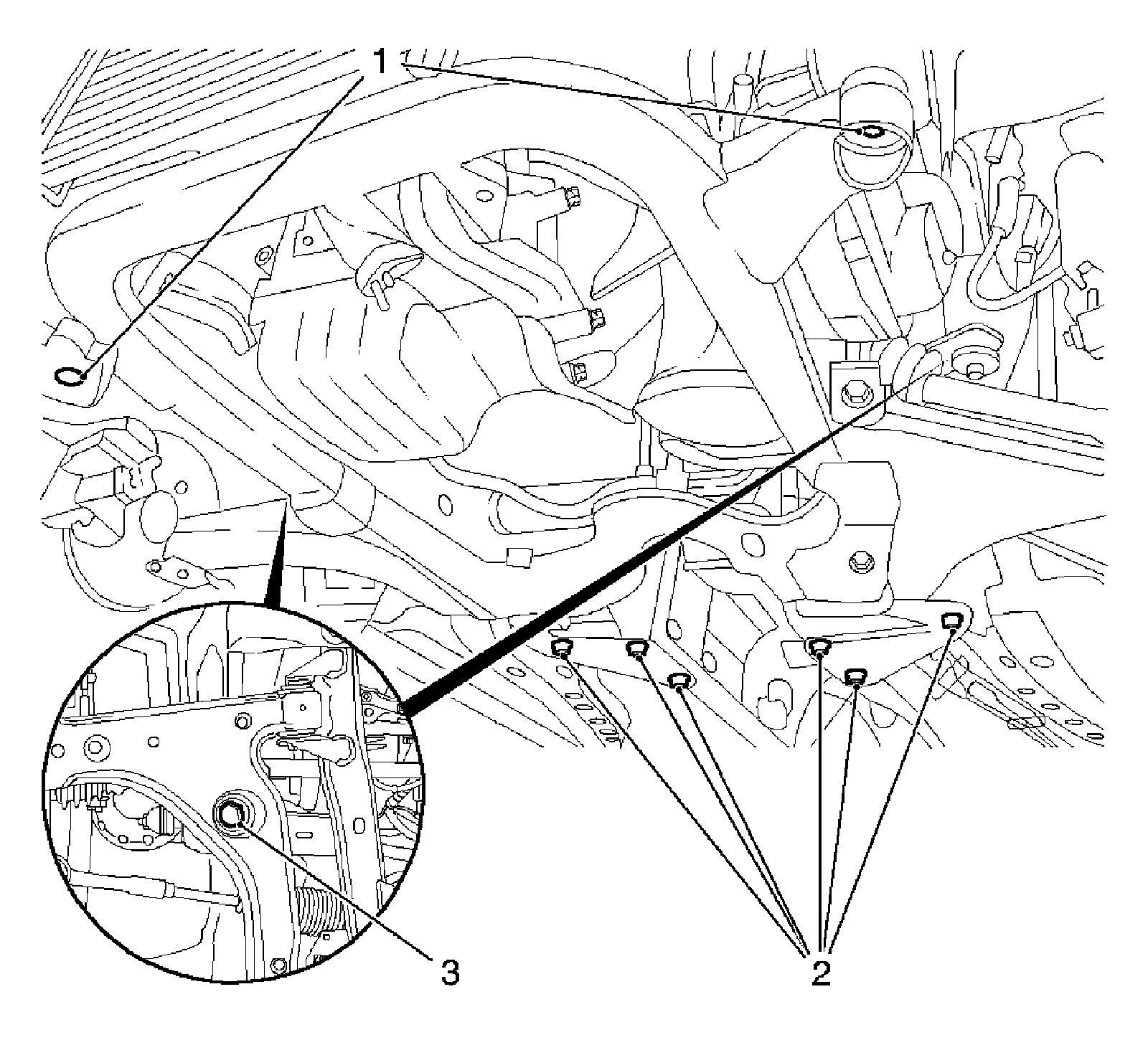 1
3
2