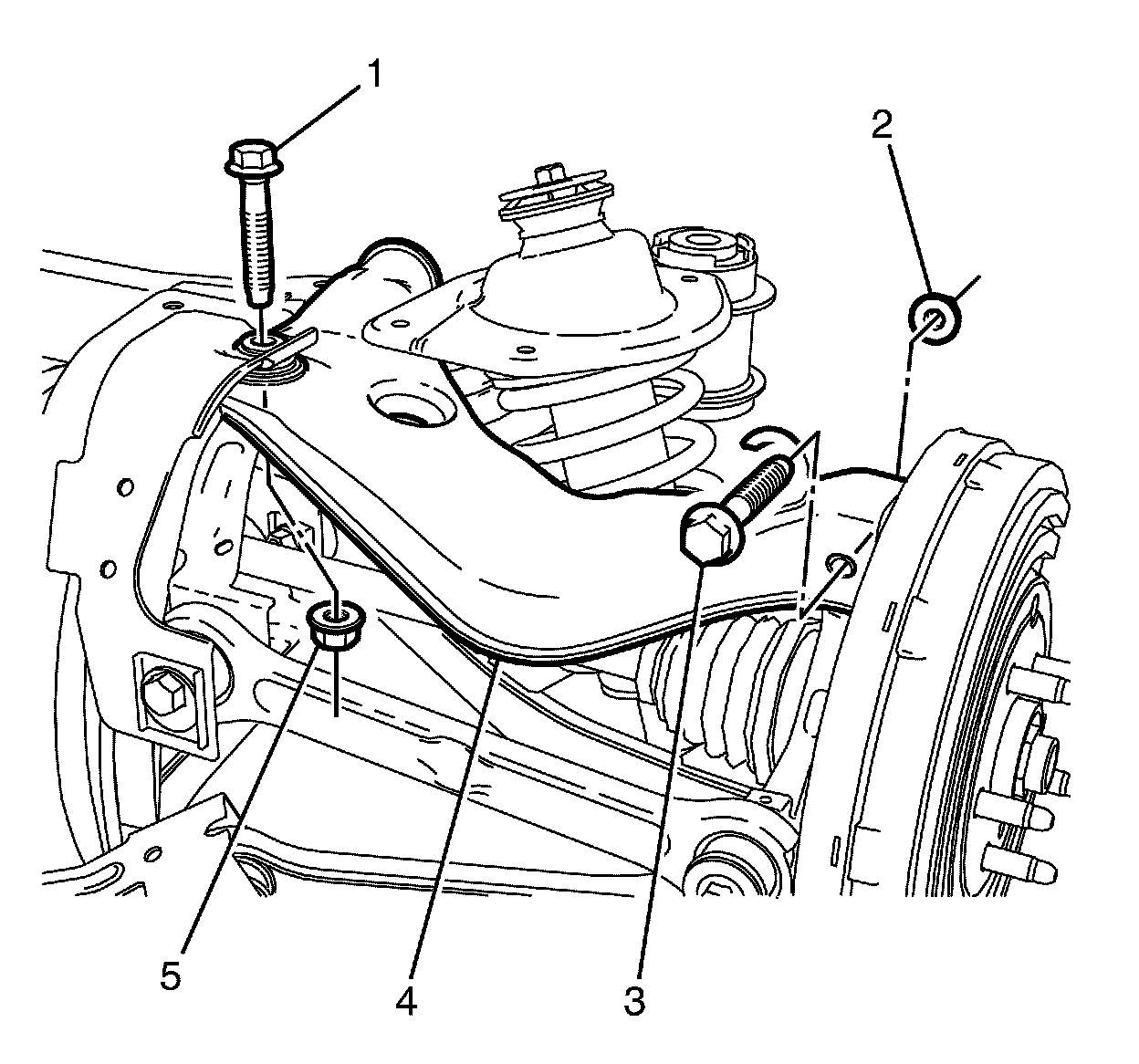 1
2
5
4
3