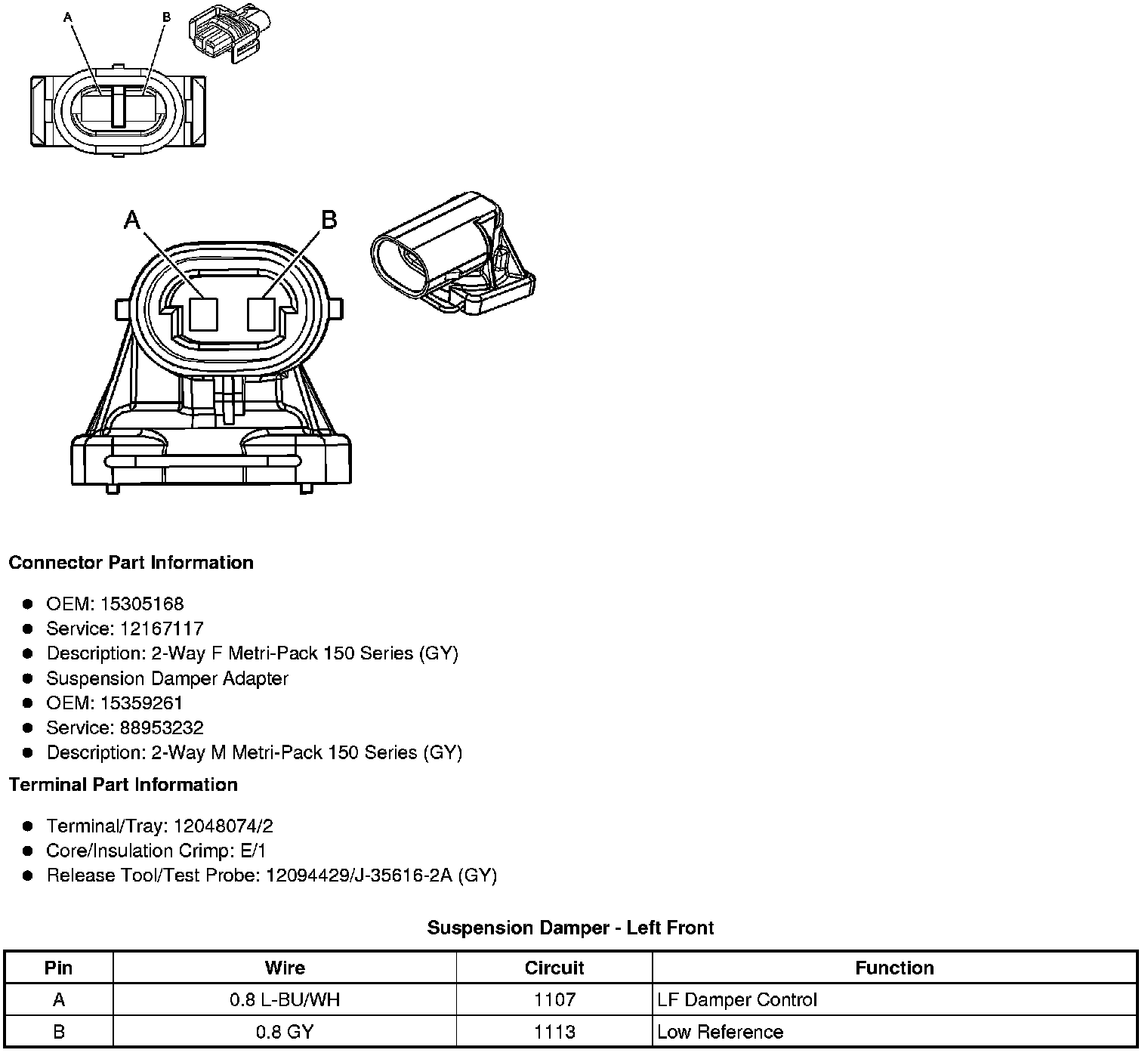 A B

A B

**Connector Part Information**

- OEM: 15305168
- Service: 12167117
- Description: 2-Way F Metri-Pack 150 Series (GY)
- Suspension Damper Adapter
- OEM: 15359261
- Service: 88953232
- Description: 2-Way M Metri-Pack 150 Series (GY)

**Terminal Part Information**

- Terminal/Tray: 12048074/2
- Core/Insulation Crimp: E/1
- Release Tool/Test Probe: 12094429/J-35616-2A (GY)

**Suspension Damper - Left Front**

| Pin | Wire | Circuit | Function |
|---|---|---|---|
| A | 0.8 L-BU/WH | 1107 | LF Damper Control |
| B | 0.8 GY | 1113 | Low Reference |