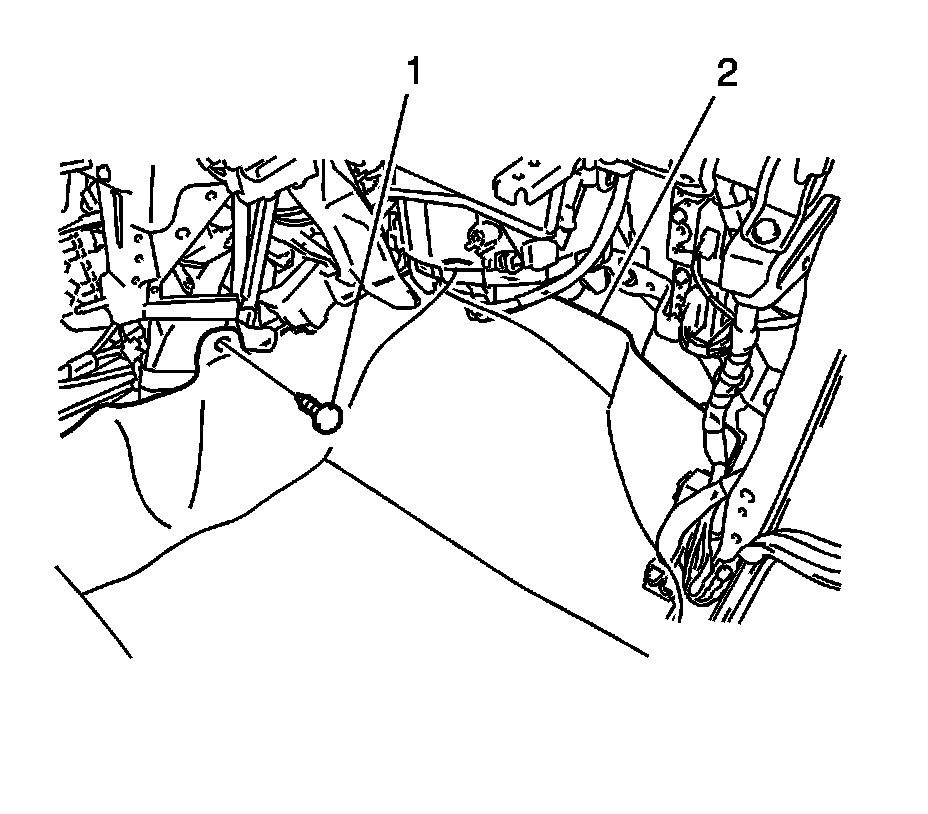 1
2