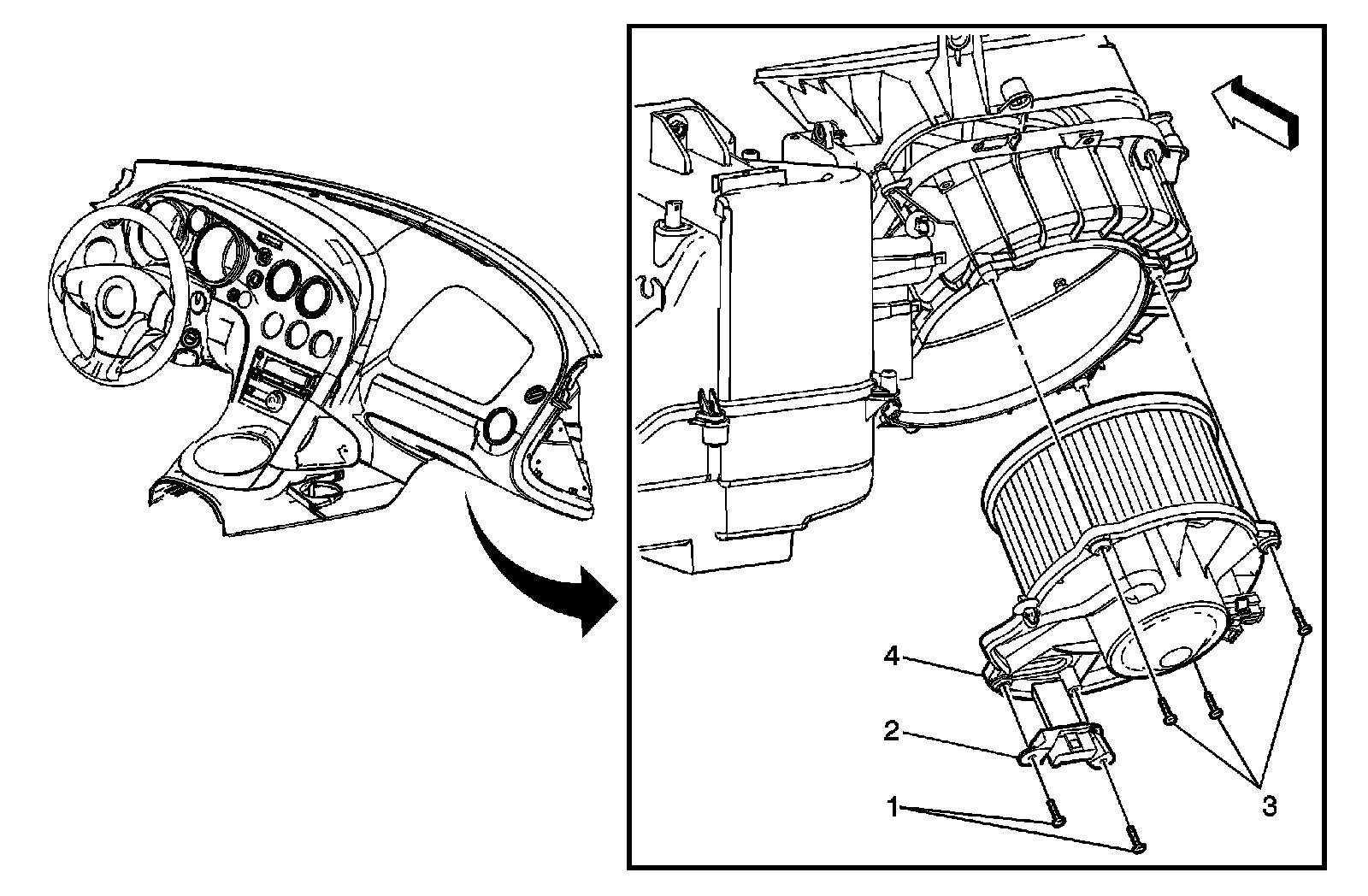 4
2
1
3