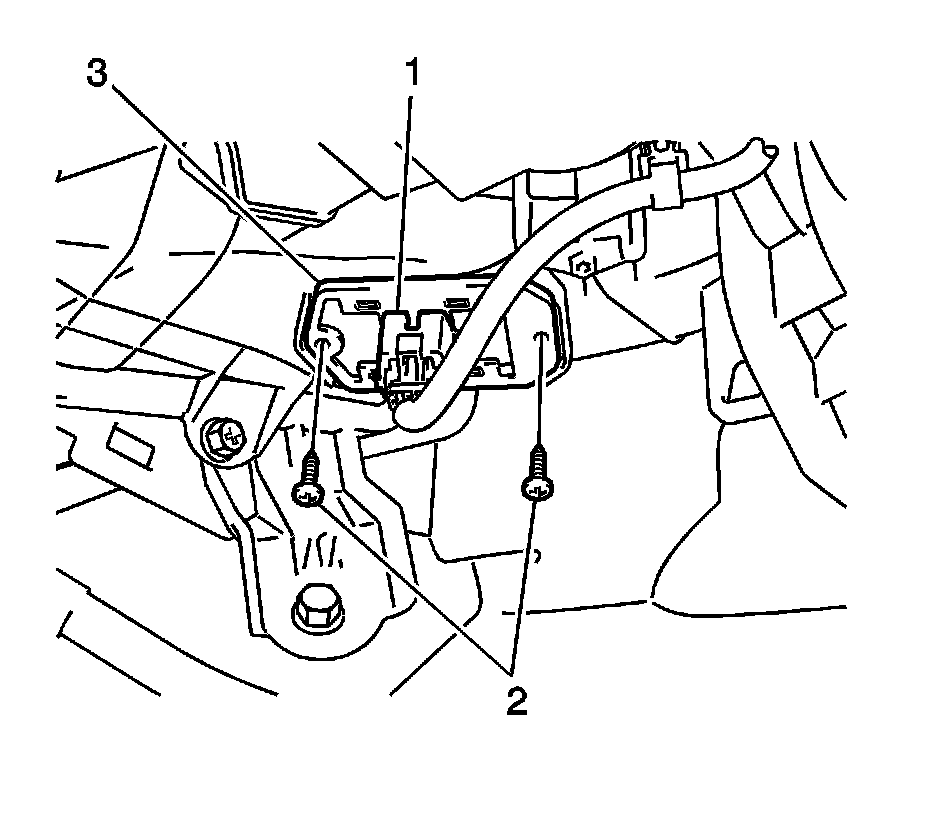 3
1
2