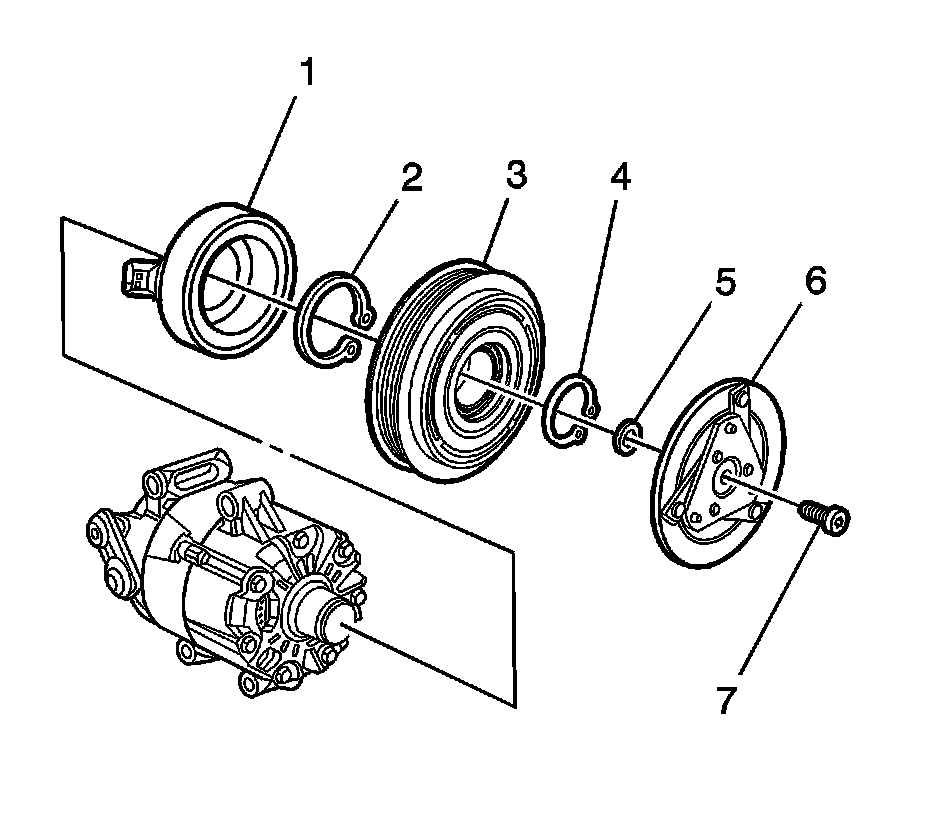 1
2
3
4
5
6
7