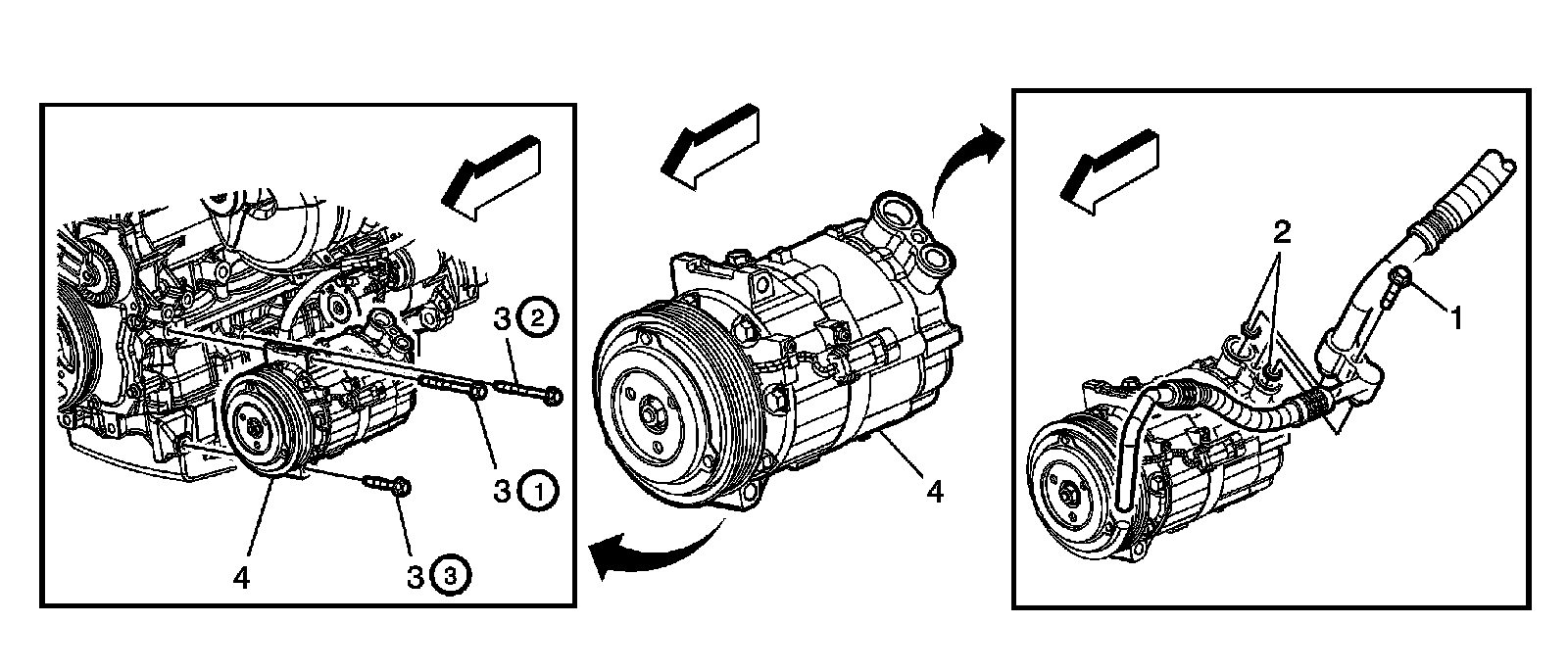 3 ②
3 ①
4
3 ③
4
2
1