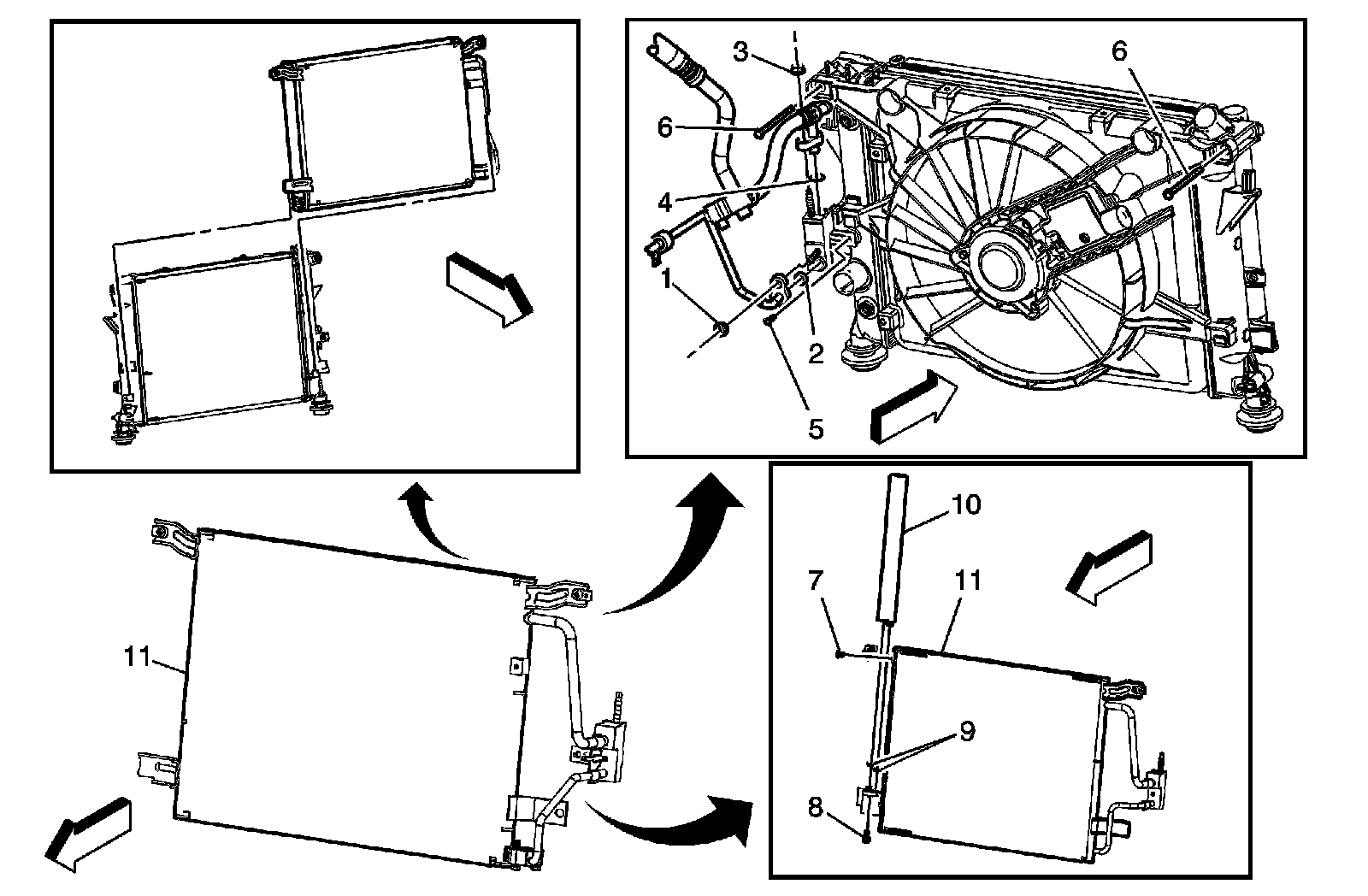 3
6
6
4
1
2
5
10
7
11
9
8
11