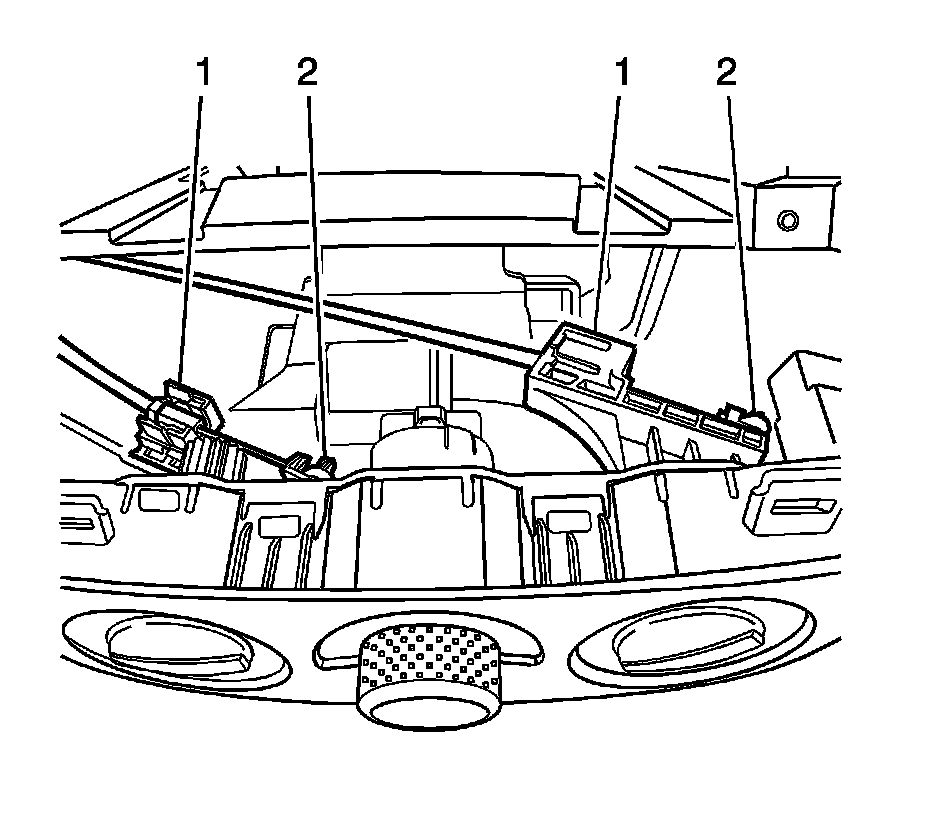 1 2 1 2