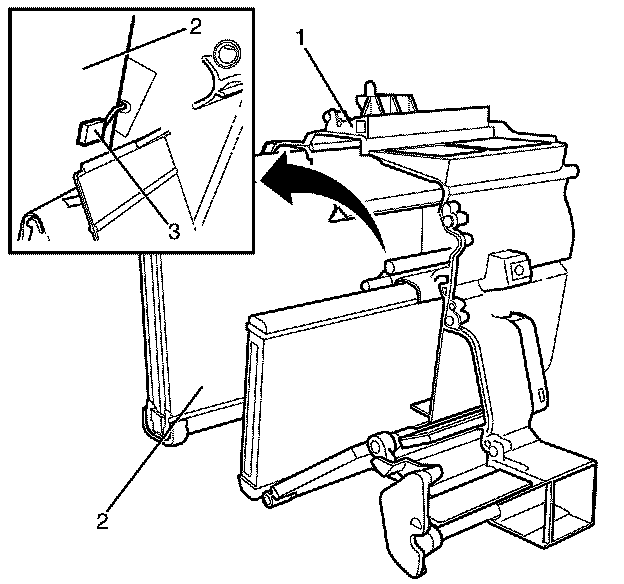 2
1
3
2