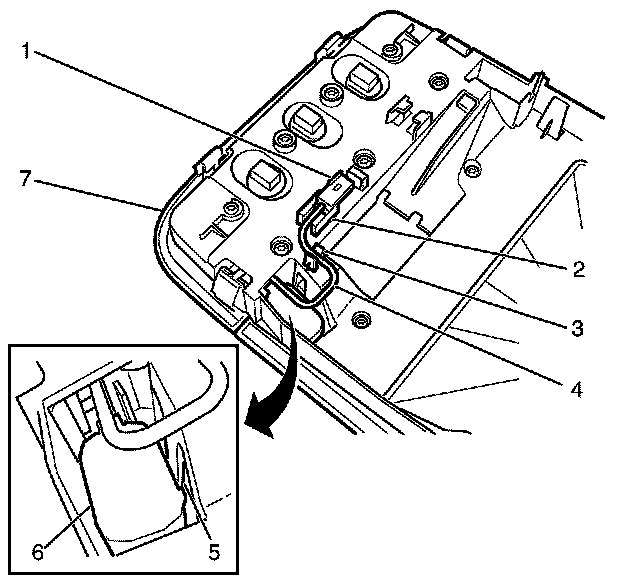 1
7
2
3
4
6
5